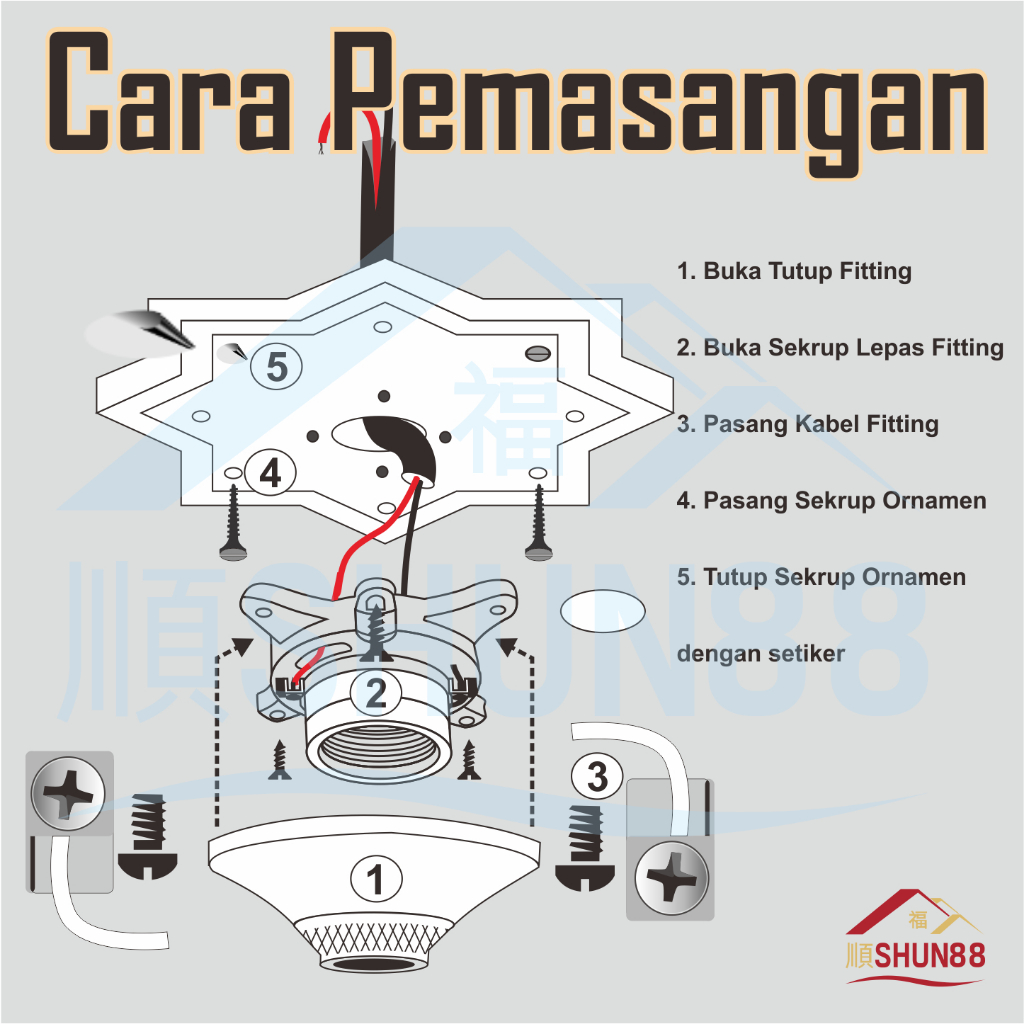 Cara Pemasangan

1. Buka Tutup Fitting

2. Buka Sekrup Lepas Fitting

3. Pasang Kabel Fitting

4. Pasang Sekrup Ornamen

5. Tutup Sekrup Ornamen

dengan setiker

5

4

2

3

1

福
順SHUN88

福
順SHUN88