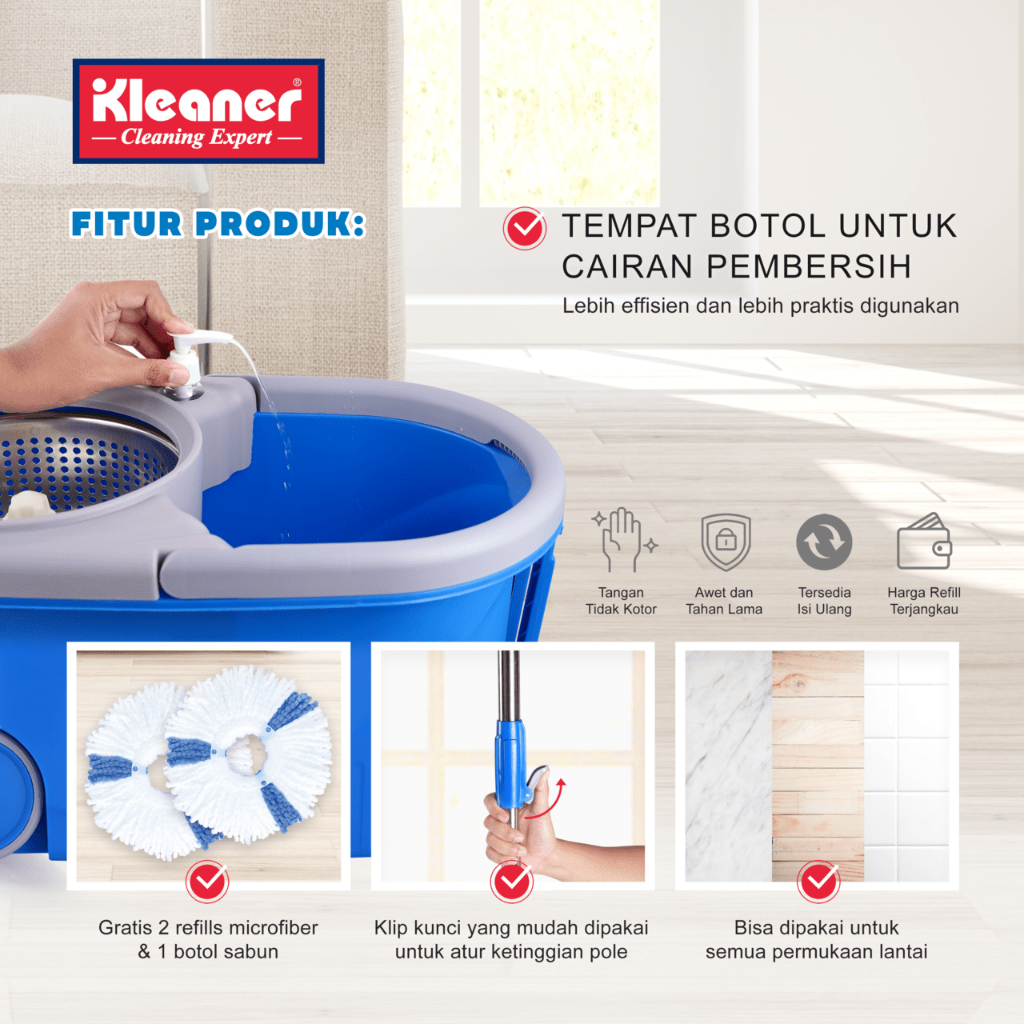 Kleaner®
— Cleaning Expert —

FITUR PRODUK:

TEMPAT BOTOL UNTUK CAIRAN PEMBERSIH
Lebih effisien dan lebih praktis digunakan

Tangan Tidak Kotor

Awet dan Tahan Lama

Tersedia Isi Ulang

Harga Refill Terjangkau

Gratis 2 refills microfiber & 1 botol sabun

Klip kunci yang mudah dipakai untuk atur ketinggian pole

Bisa dipakai untuk semua permukaan lantai