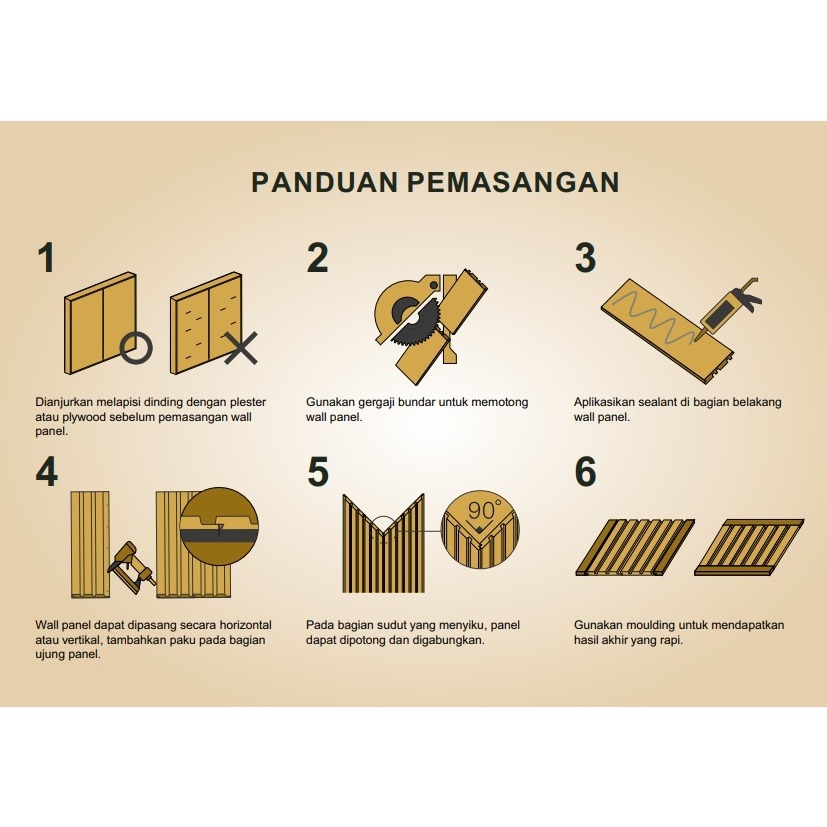 PANDUAN PEMASANGAN

1

Dianjurkan melapisi dinding dengan plester atau plywood sebelum pemasangan wall panel.

2

Gunakan gergaji bundar untuk memotong wall panel.

3

Aplikasikan sealant di bagian belakang wall panel.

4

Wall panel dapat dipasang secara horizontal atau vertikal, tambahkan paku pada bagian ujung panel.

5

90°

Pada bagian sudut yang menyiku, panel dapat dipotong dan digabungkan.

6

Gunakan moulding untuk mendapatkan hasil akhir yang rapi.