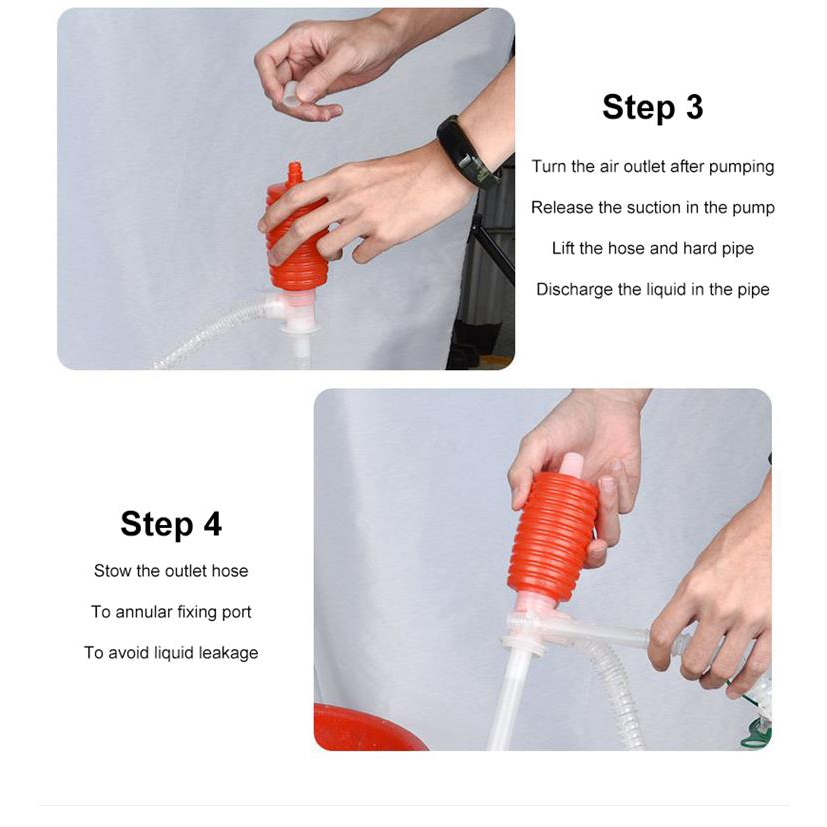 Step 3

Turn the air outlet after pumping

Release the suction in the pump

Lift the hose and hard pipe

Discharge the liquid in the pipe

Step 4

Stow the outlet hose

To annular fixing port

To avoid liquid leakage