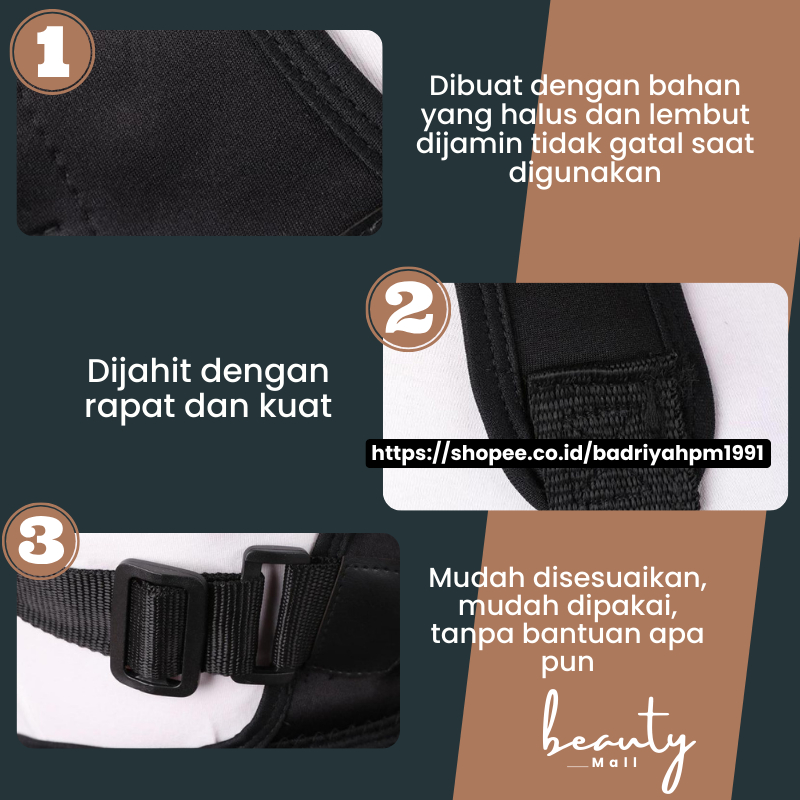 1

Dibuat dengan bahan yang halus dan lembut dijamin tidak gatal saat digunakan

2

Dijahit dengan rapat dan kuat

https://shopee.co.id/badriyahpm1991

3

Mudah disesuaikan, mudah dipakai, tanpa bantuan apa pun

beauty
Mall