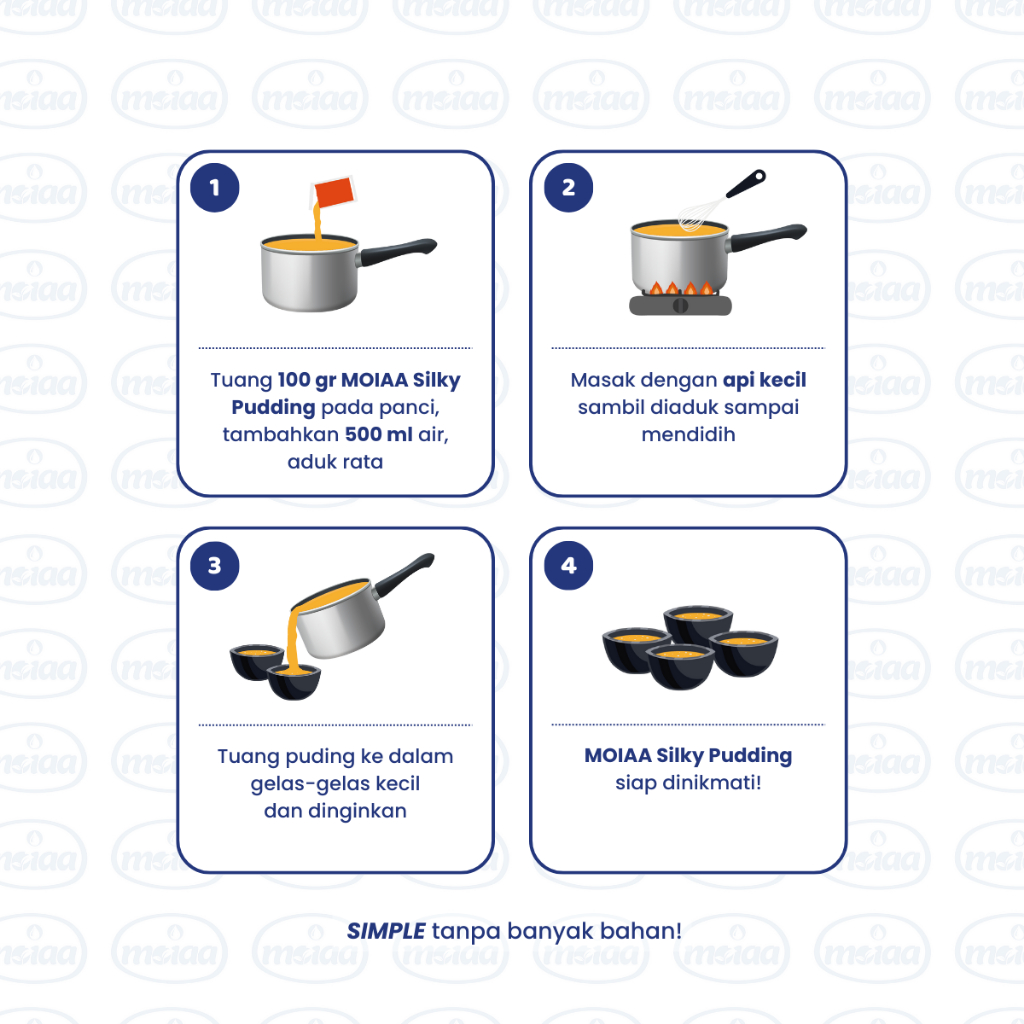 1

Tuang 100 gr MOIAA Silky Pudding pada panci, tambahkan 500 ml air, aduk rata

2

Masak dengan api kecil sambil diaduk sampai mendidih

3

Tuang puding ke dalam gelas-gelas kecil dan dinginkan

4

MOIAA Silky Pudding siap dinikmati!

SIMPLE tanpa banyak bahan!