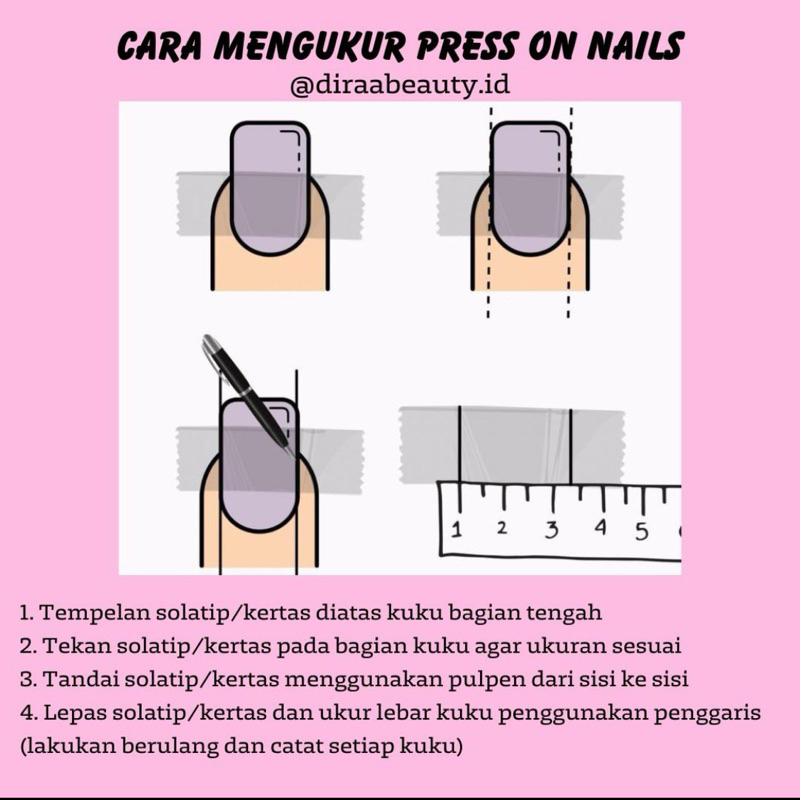 CARA MENGUKUR PRESS ON NAILS
@diraabeauty.id

1 2 3 4 5

1. Tempelan solatip/kertas diatas kuku bagian tengah
2. Tekan solatip/kertas pada bagian kuku agar ukuran sesuai
3. Tandai solatip/kertas menggunakan pulpen dari sisi ke sisi
4. Lepas solatip/kertas dan ukur lebar kuku penggunakan penggaris (lakukan berulang dan catat setiap kuku)