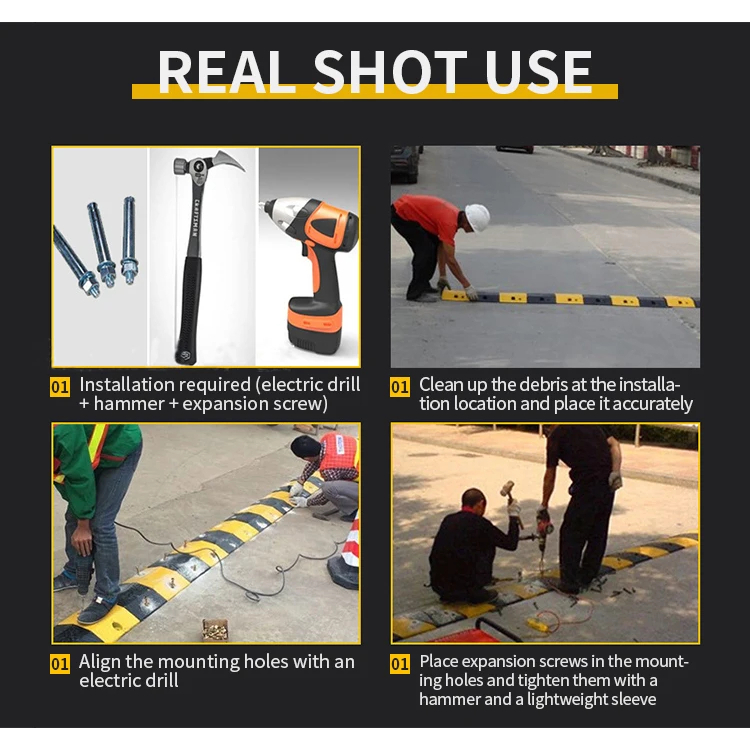 REAL SHOT USE

CRAFTSMAN

01 Installation required (electric drill + hammer + expansion screw)

01 Clean up the debris at the installation location and place it accurately

01 Align the mounting holes with an electric drill

01 Place expansion screws in the mounting holes and tighten them with a hammer and a lightweight sleeve