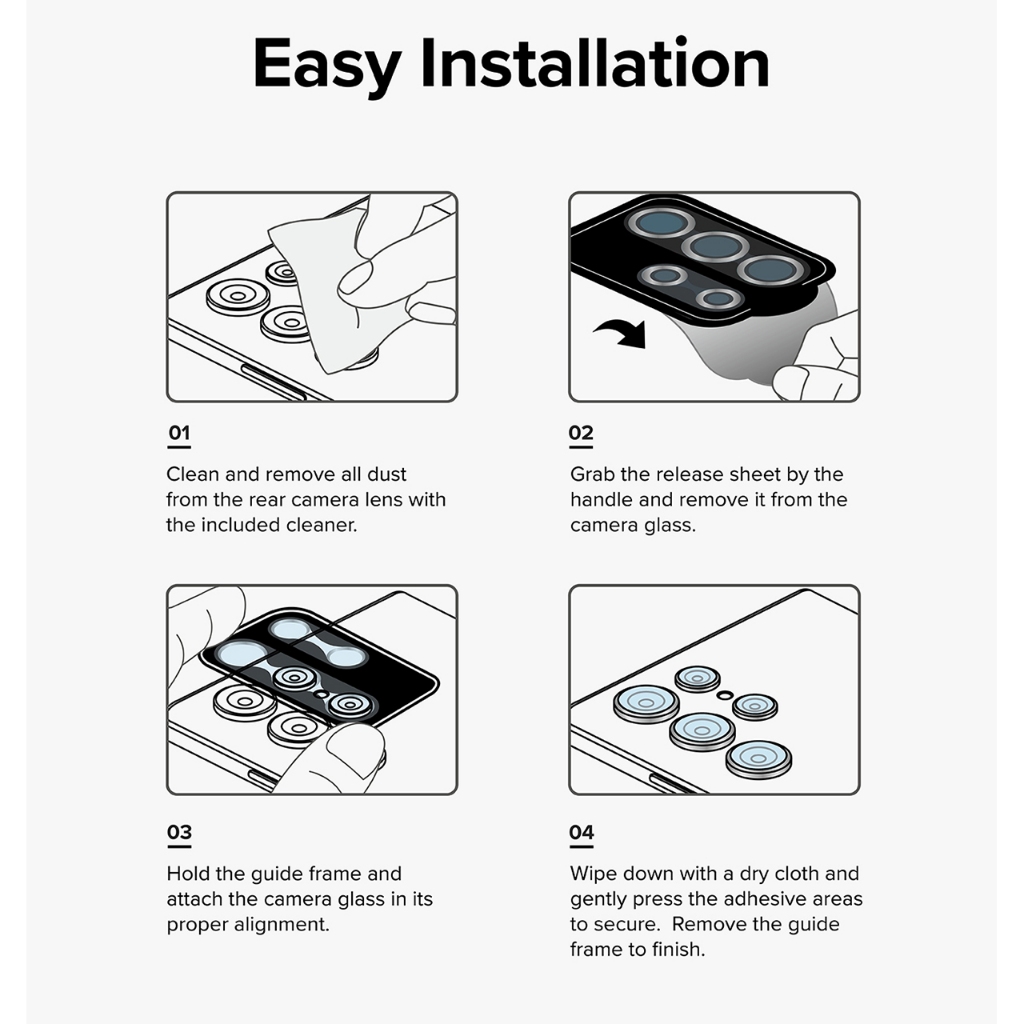 Easy Installation

01

Clean and remove all dust from the rear camera lens with the included cleaner.

02

Grab the release sheet by the handle and remove it from the camera glass.

03

Hold the guide frame and attach the camera glass in its proper alignment.

04

Wipe down with a dry cloth and gently press the adhesive areas to secure.  Remove the guide frame to finish.