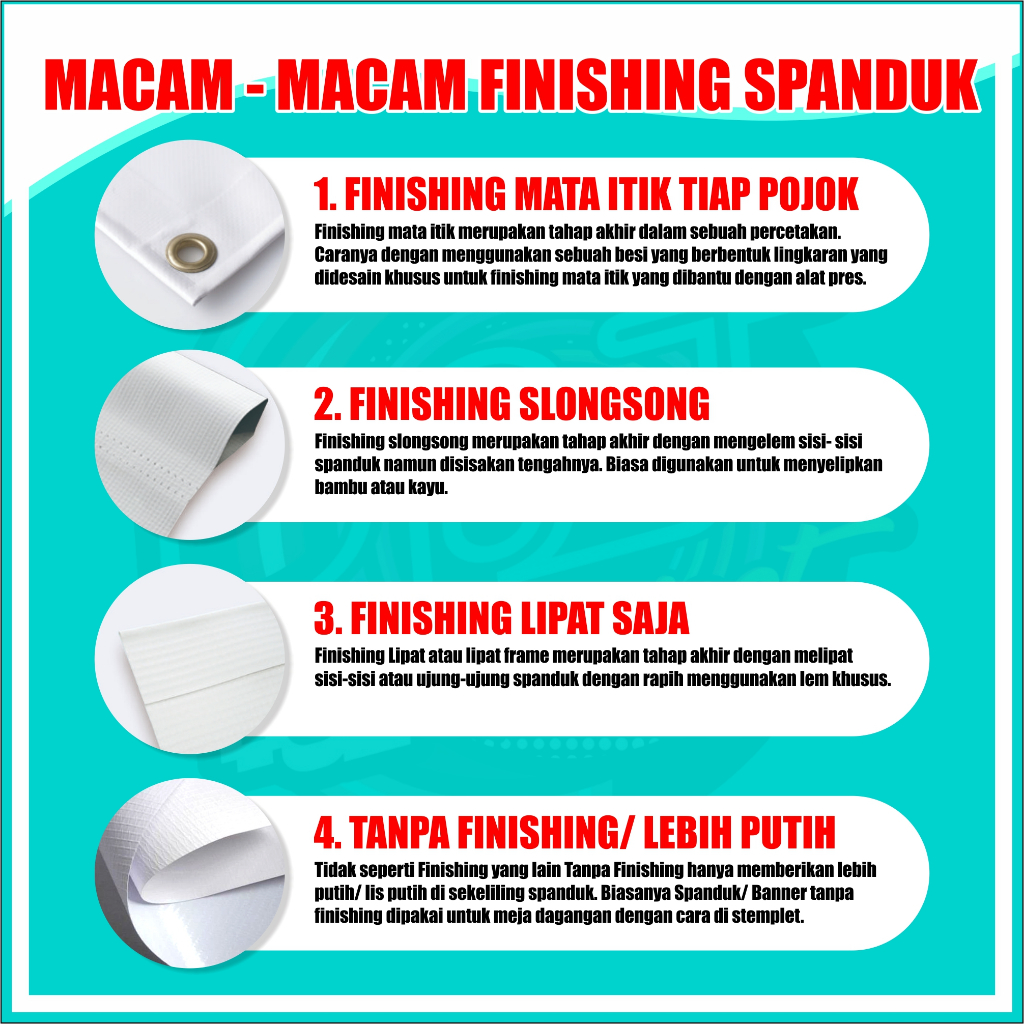 MACAM - MACAM FINISHING SPANDUK

1. FINISHING MATA ITIK TIAP POJOK

Finishing mata itik merupakan tahap akhir dalam sebuah percetakan. Caranya dengan menggunakan sebuah besi yang berbentuk lingkaran yang didesain khusus untuk finishing mata itik yang dibantu dengan alat pres.

2. FINISHING SLONGSONG

Finishing slongsong merupakan tahap akhir dengan mengelem sisi- sisi spanduk namun disisakan tengahnya. Biasa digunakan untuk menyelipkan bambu atau kayu.

3. FINISHING LIPAT SAJA

Finishing Lipat atau lipat frame merupakan tahap akhir dengan melipat sisi-sisi atau ujung-ujung spanduk dengan rapih menggunakan lem khusus.

4. TANPA FINISHING/ LEBIH PUTIH

Tidak seperti Finishing yang lain Tanpa Finishing hanya memberikan lebih putih/ lis putih di sekeliling spanduk. Biasanya Spanduk/ Banner tanpa finishing dipakai untuk meja dagangan dengan cara di stemplet.