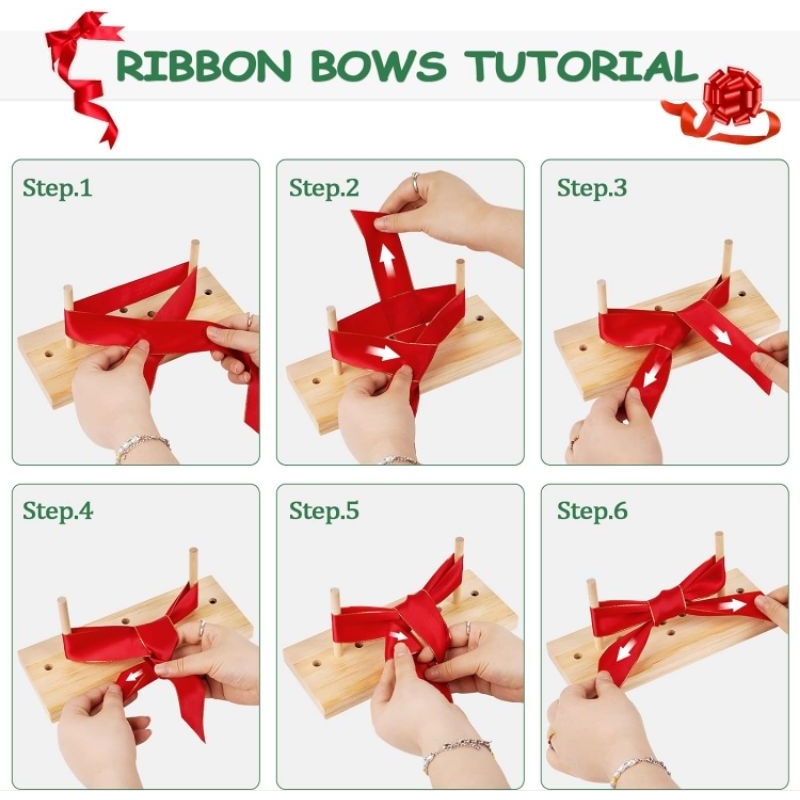 RIBBON BOWS TUTORIAL

Step.1

Step.2

Step.3

Step.4

Step.5

Step.6