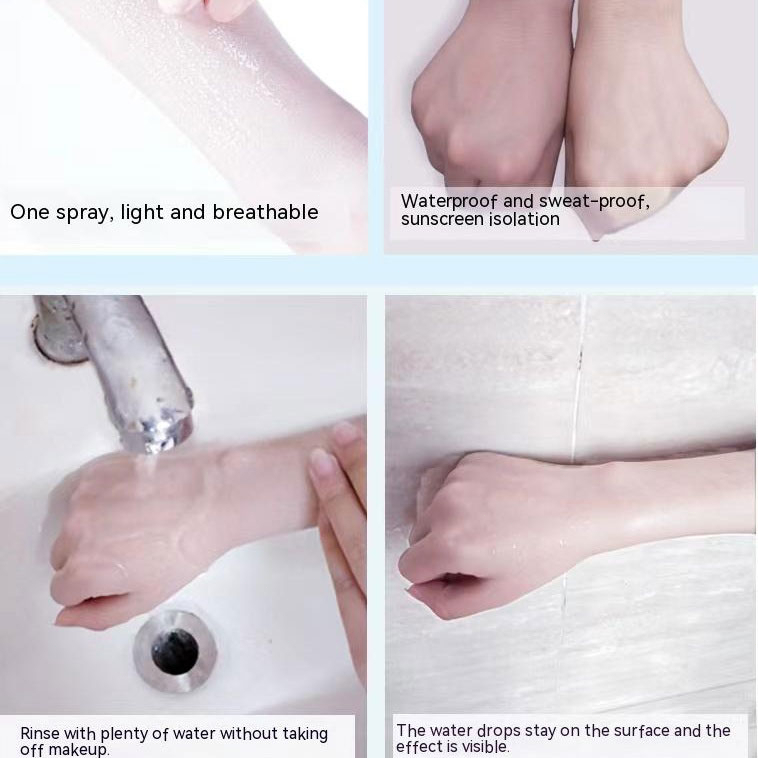 One spray, light and breathable

Waterproof and sweat-proof, sunscreen isolation

Rinse with plenty of water without taking off makeup.

The water drops stay on the surface and the effect is visible.