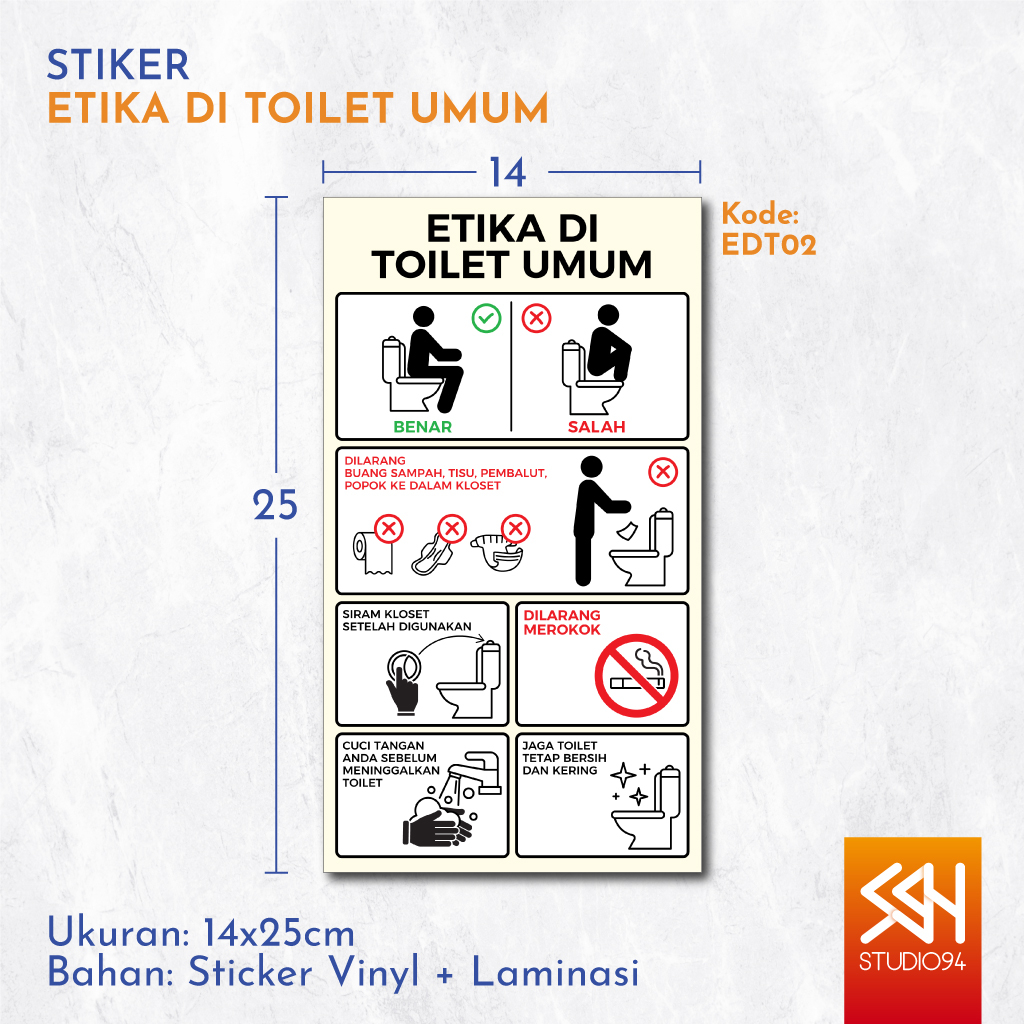 STIKER
ETIKA DI TOILET UMUM

14

25

Kode:
EDT02

ETIKA DI
TOILET UMUM

BENAR

SALAH

DILARANG
BUANG SAMPAH, TISU, PEMBALUT,
POPOK KE DALAM KLOSET

SIRAM KLOSET
SETELAH DIGUNAKAN

DILARANG
MEROKOK

CUCI TANGAN
ANDA SEBELUM
MENINGGALKAN
TOILET

JAGA TOILET
TETAP BERSIH
DAN KERING

Ukuran: 14x25cm
Bahan: Sticker Vinyl + Laminasi

STUDIO94