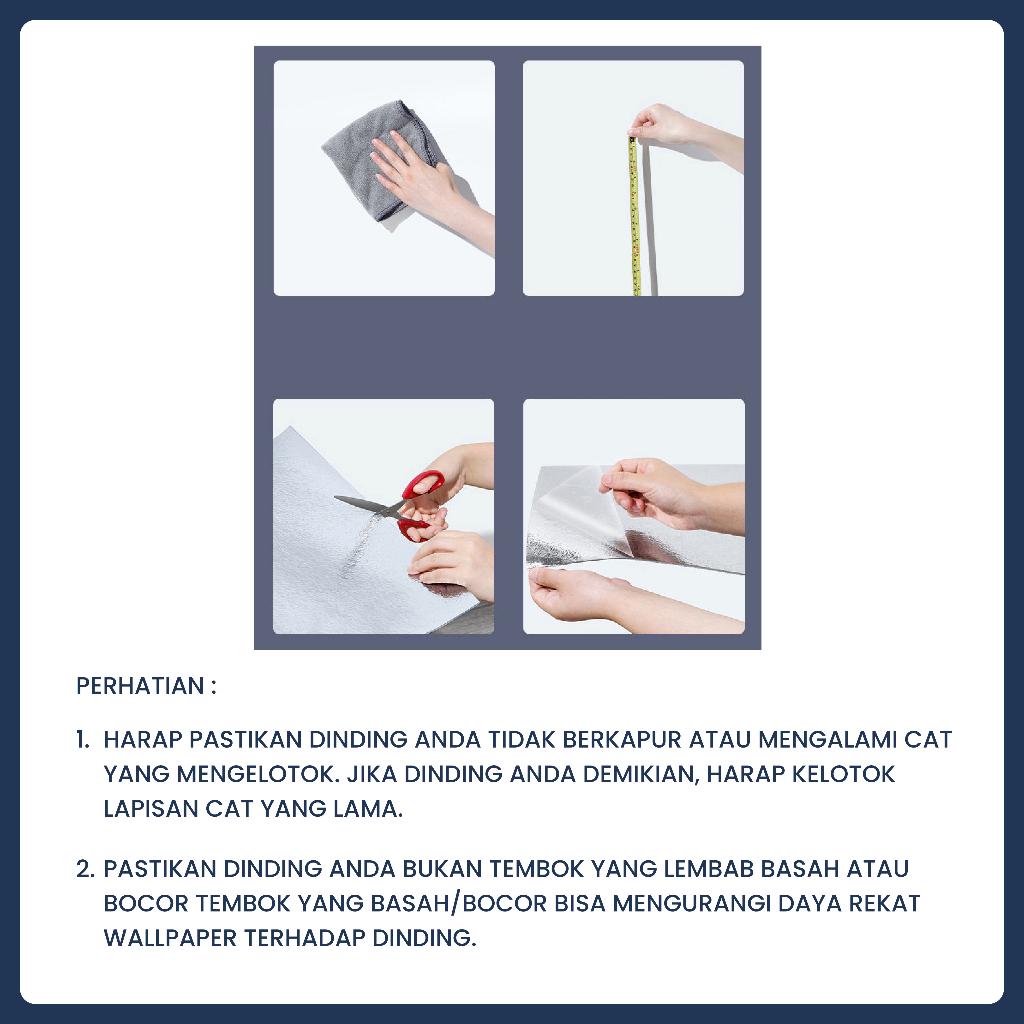 PERHATIAN :

1. HARAP PASTIKAN DINDING ANDA TIDAK BERKAPUR ATAU MENGALAMI CAT YANG MENGELOTOK. JIKA DINDING ANDA DEMIKIAN, HARAP KELOTOK LAPISAN CAT YANG LAMA.

2. PASTIKAN DINDING ANDA BUKAN TEMBOK YANG LEMBAB BASAH ATAU BOCOR TEMBOK YANG BASAH/BOCOR BISA MENGURANGI DAYA REKAT WALLPAPER TERHADAP DINDING.