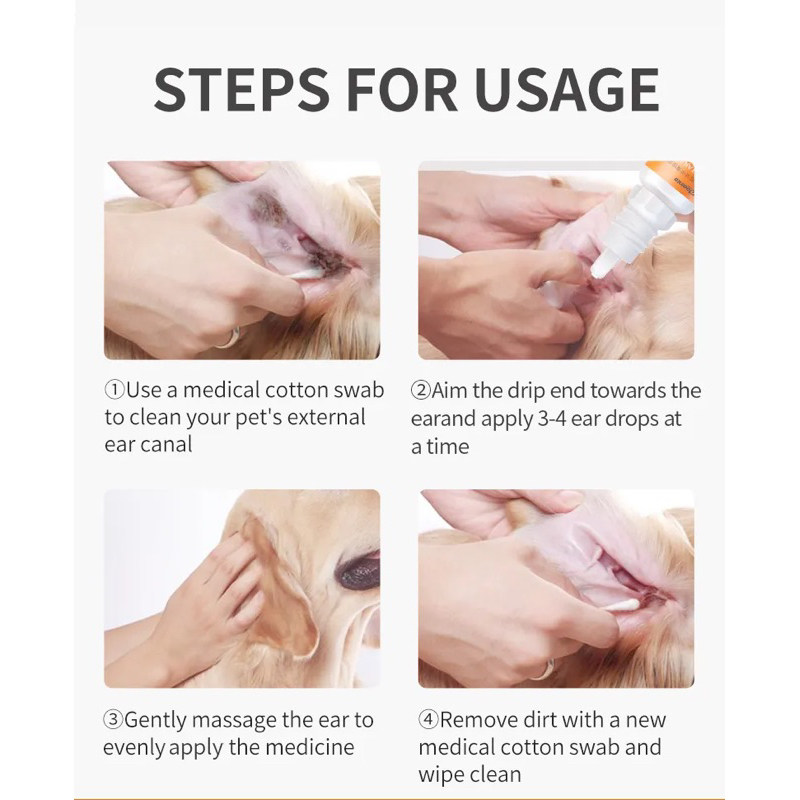 STEPS FOR USAGE

①Use a medical cotton swab to clean your pet's external ear canal

②Aim the drip end towards the earand apply 3-4 ear drops at a time

③Gently massage the ear to evenly apply the medicine

④Remove dirt with a new medical cotton swab and wipe clean