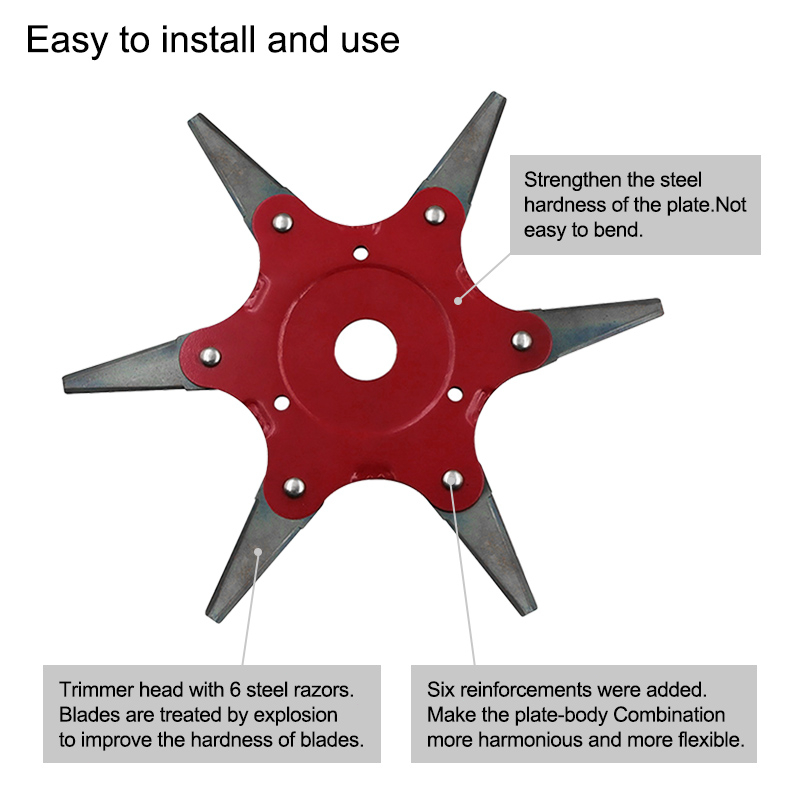 Easy to install and use

Strengthen the steel hardness of the plate.Not easy to bend.

Trimmer head with 6 steel razors. Blades are treated by explosion to improve the hardness of blades.

Six reinforcements were added. Make the plate-body Combination more harmonious and more flexible.