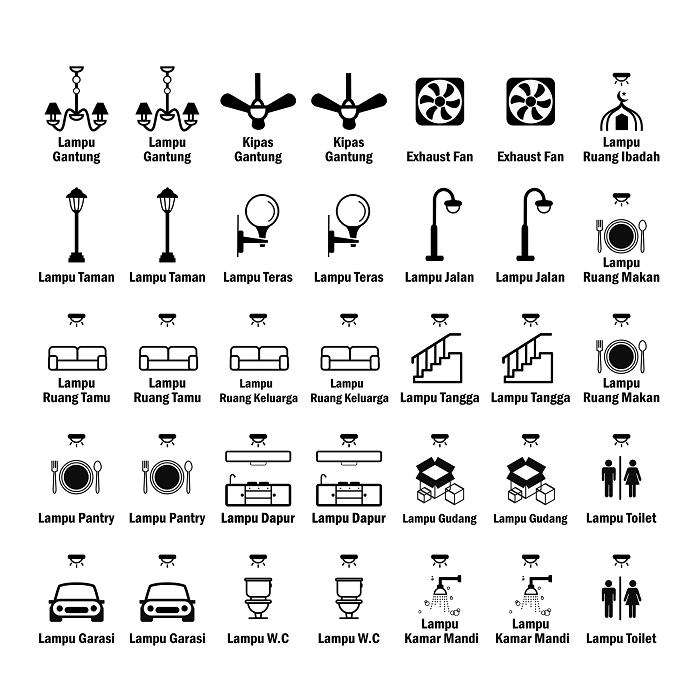 Lampu Gantung
Lampu Gantung
Kipas Gantung
Kipas Gantung
Exhaust Fan
Exhaust Fan
Lampu Ruang Ibadah

Lampu Taman
Lampu Taman
Lampu Teras
Lampu Teras
Lampu Jalan
Lampu Jalan
Lampu Ruang Makan

Lampu Ruang Tamu
Lampu Ruang Tamu
Lampu Ruang Keluarga
Lampu Ruang Keluarga
Lampu Tangga
Lampu Tangga
Lampu Ruang Makan

Lampu Pantry
Lampu Pantry
Lampu Dapur
Lampu Dapur
Lampu Gudang
Lampu Gudang
Lampu Toilet

Lampu Garasi
Lampu Garasi
Lampu W.C
Lampu W.C
Lampu Kamar Mandi
Lampu Kamar Mandi
Lampu Toilet