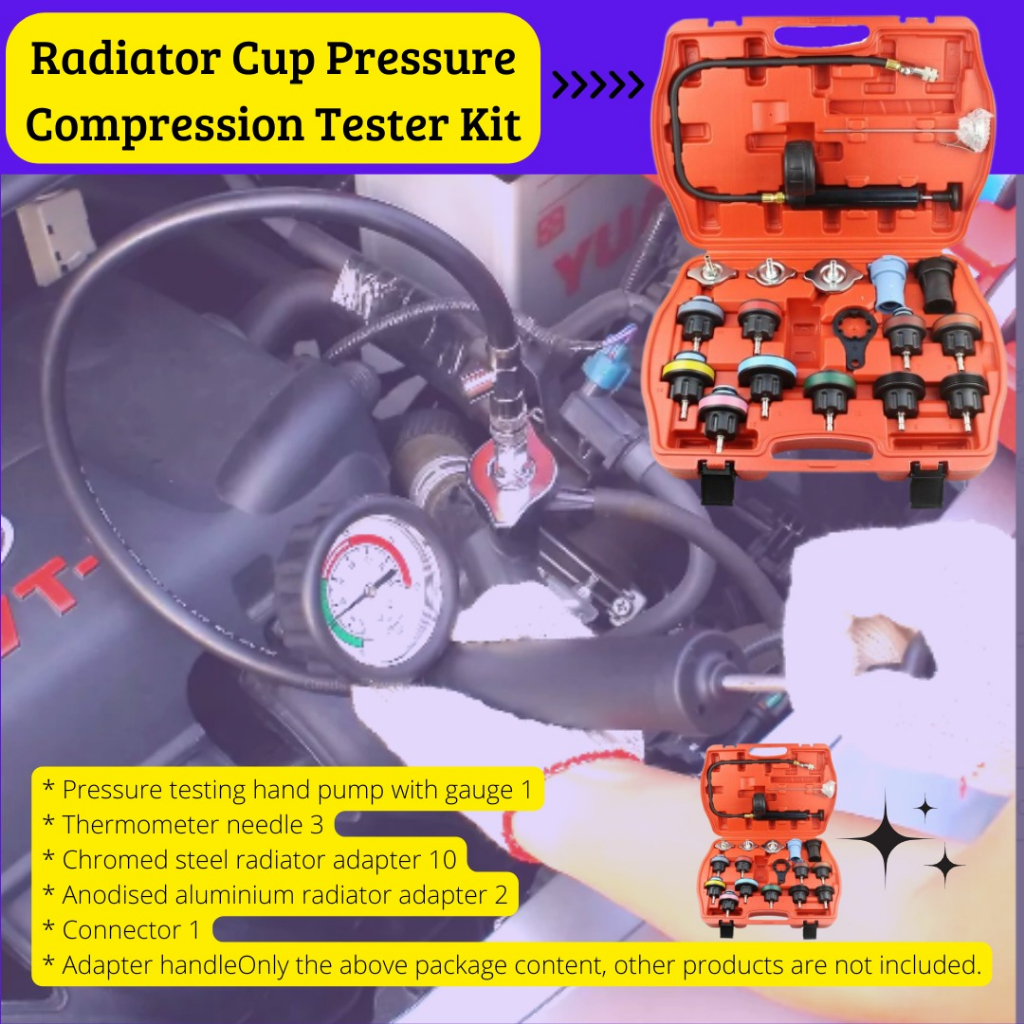 Radiator Cup Pressure Compression Tester Kit

>>>>>

* Pressure testing hand pump with gauge 1
* Thermometer needle 3
* Chromed steel radiator adapter 10
* Anodised aluminium radiator adapter 2
* Connector 1
* Adapter handleOnly the above package content, other products are not included.