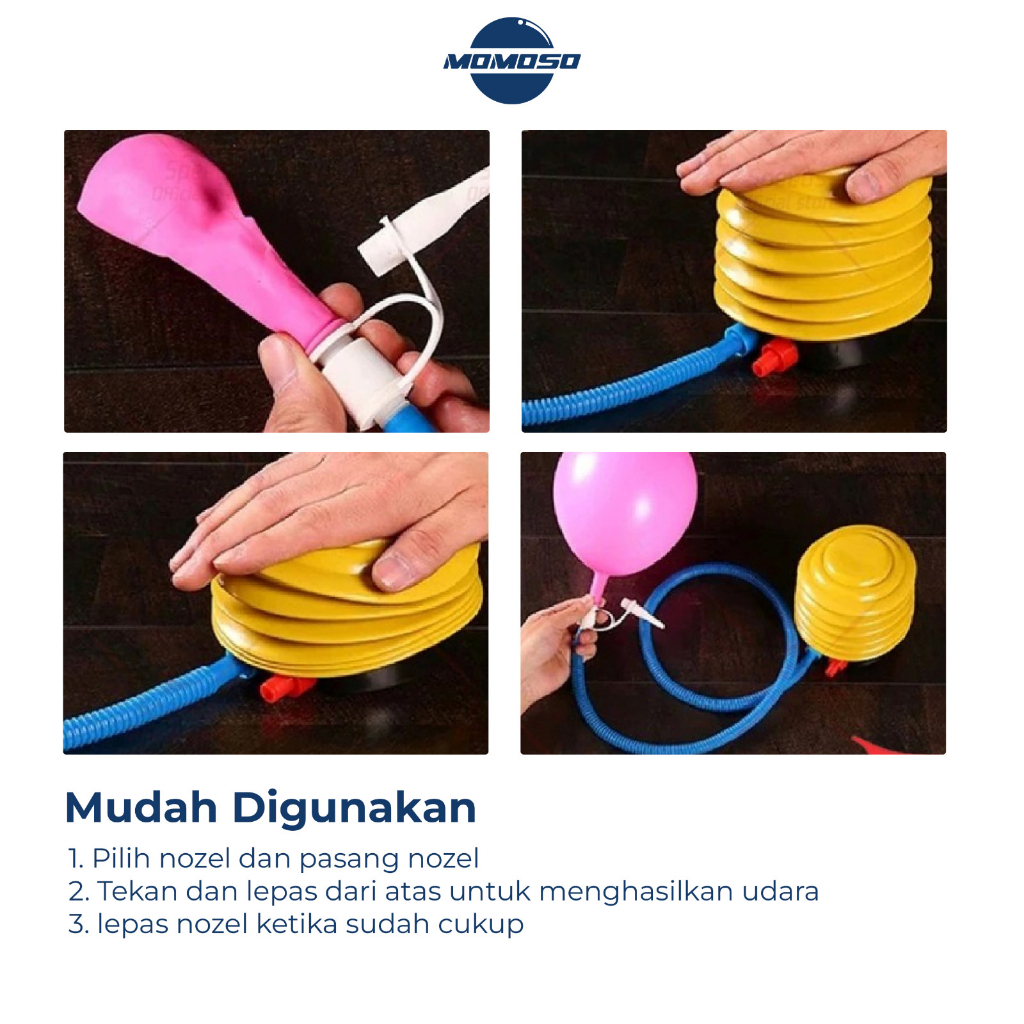 MOMOSO

Mudah Digunakan

1. Pilih nozel dan pasang nozel
2. Tekan dan lepas dari atas untuk menghasilkan udara
3. lepas nozel ketika sudah cukup