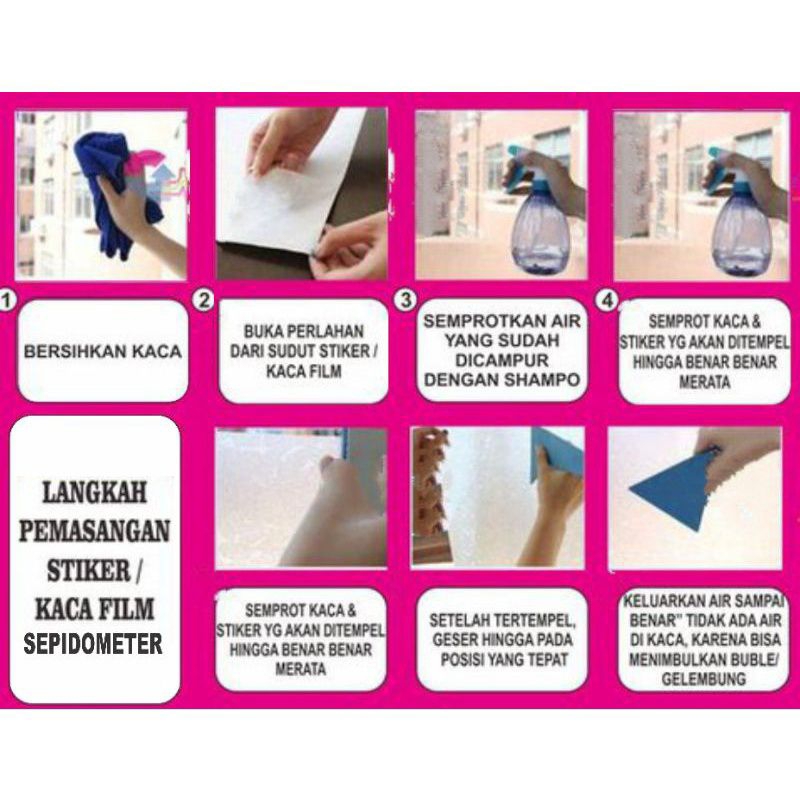 1
BERSIHKAN KACA

2
BUKA PERLAHAN DARI SUDUT STIKER / KACA FILM

3
SEMPROTKAN AIR YANG SUDAH DICAMPUR DENGAN SHAMPO

4
SEMPROT KACA & STIKER YG AKAN DITEMPEL HINGGA BENAR BENAR MERATA

LANGKAH PEMASANGAN STIKER / KACA FILM SEPIDOMETER

SEMPROT KACA & STIKER YG AKAN DITEMPEL HINGGA BENAR BENAR MERATA

SETELAH TERTEMPEL, GESER HINGGA PADA POSISI YANG TEPAT

KELUARKAN AIR SAMPAI BENAR" TIDAK ADA AIR DI KACA, KARENA BISA MENIMBULKAN BUBLE/ GELEMBUNG