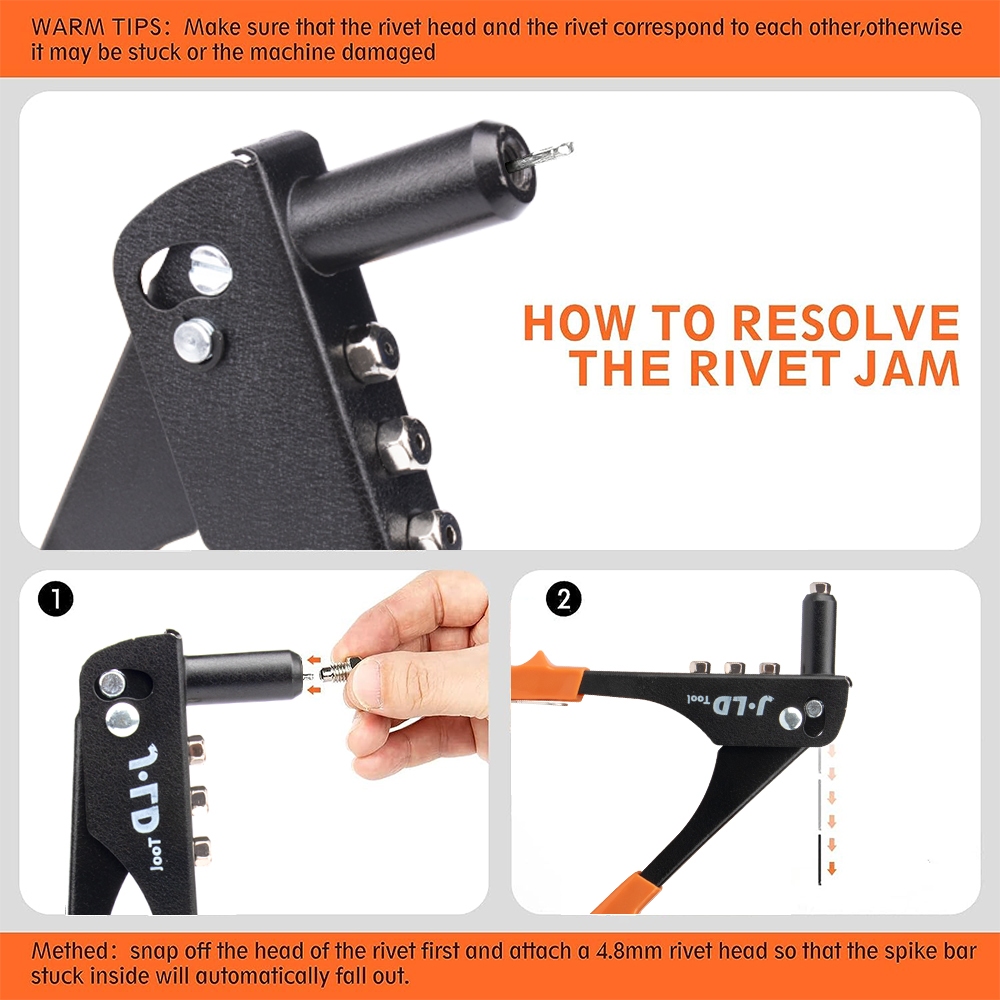 WARM TIPS: Make sure that the rivet head and the rivet correspond to each other,otherwise it may be stuck or the machine damaged

HOW TO RESOLVE THE RIVET JAM

1

J·LD Tool

2

J·LD Tool

Methed: snap off the head of the rivet first and attach a 4.8mm rivet head so that the spike bar stuck inside will automatically fall out.