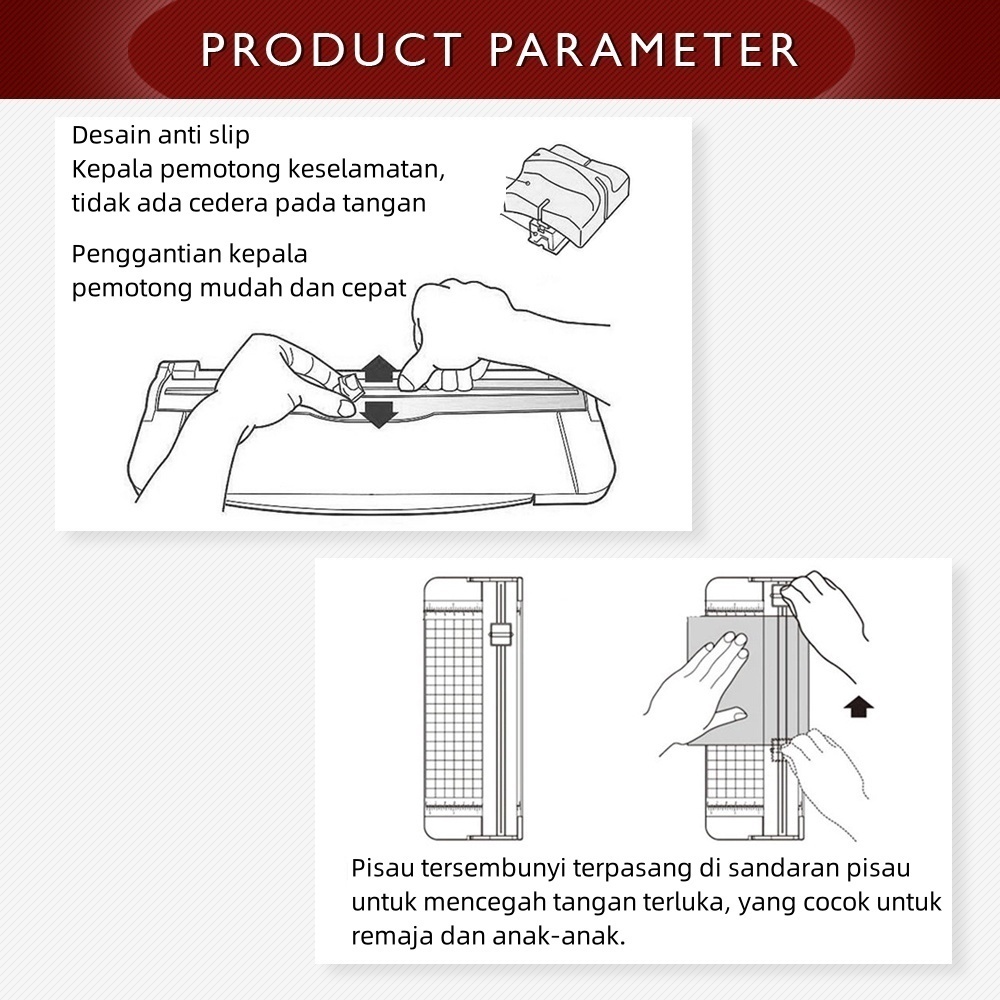 PRODUCT PARAMETER

Desain anti slip
Kepala pemotong keselamatan, tidak ada cedera pada tangan

Penggantian kepala pemotong mudah dan cepat

Pisau tersembunyi terpasang di sandaran pisau untuk mencegah tangan terluka, yang cocok untuk remaja dan anak-anak.