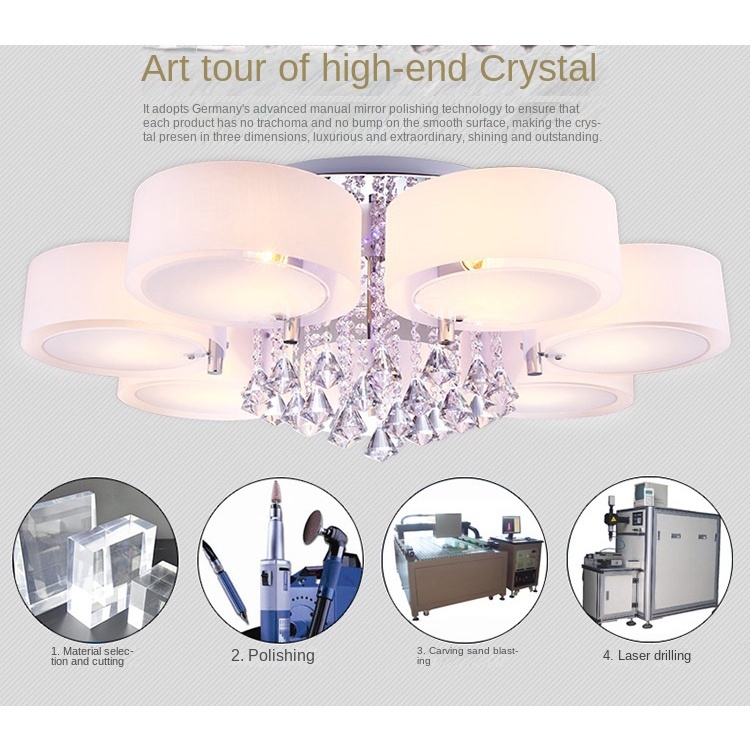 Art tour of high-end Crystal

It adopts Germany's advanced manual mirror polishing technology to ensure that each product has no trachoma and no bump on the smooth surface, making the crystal presen in three dimensions, luxurious and extraordinary, shining and outstanding.

1. Material selection and cutting

2. Polishing

3. Carving sand blasting

4. Laser drilling