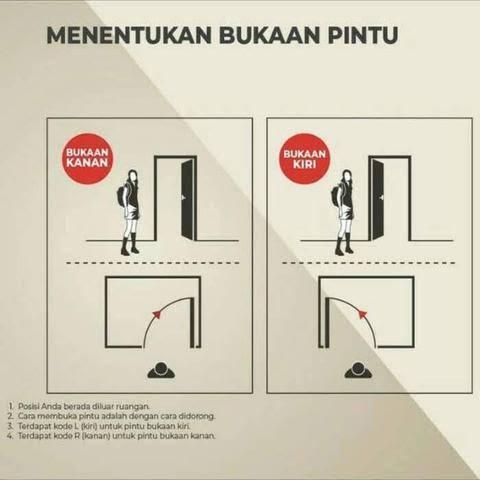 MENENTUKAN BUKAAN PINTU

BUKAAN KANAN

BUKAAN KIRI

1. Posisi Anda berada diluar ruangan.
2. Cara membuka pintu adalah dengan cara didorong.
3. Terdapat kode L (kiri) untuk pintu bukaan kiri.
4. Terdapat kode R (kanan) untuk pintu bukaan kanan.