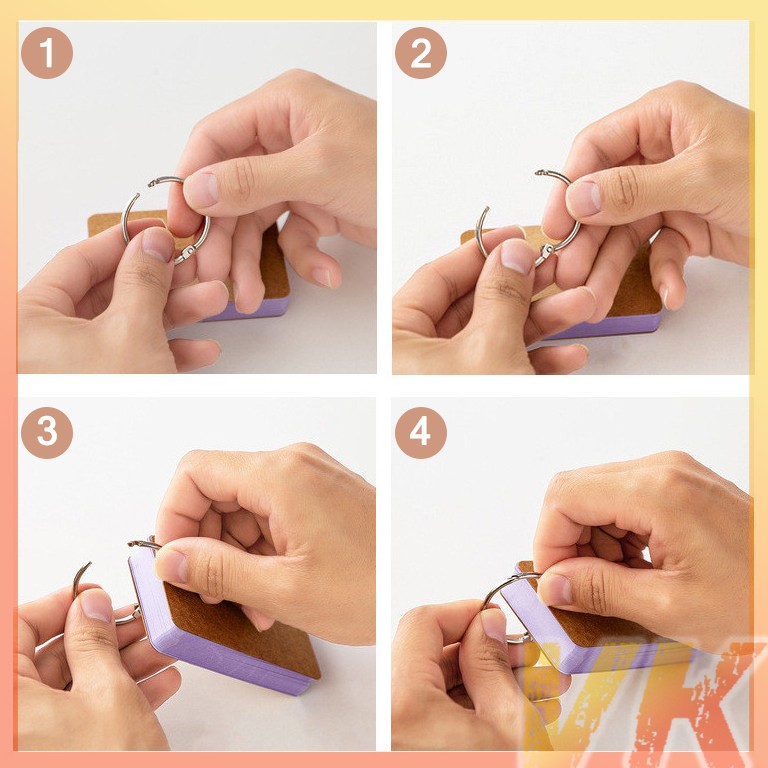 1

2

3

4

VK