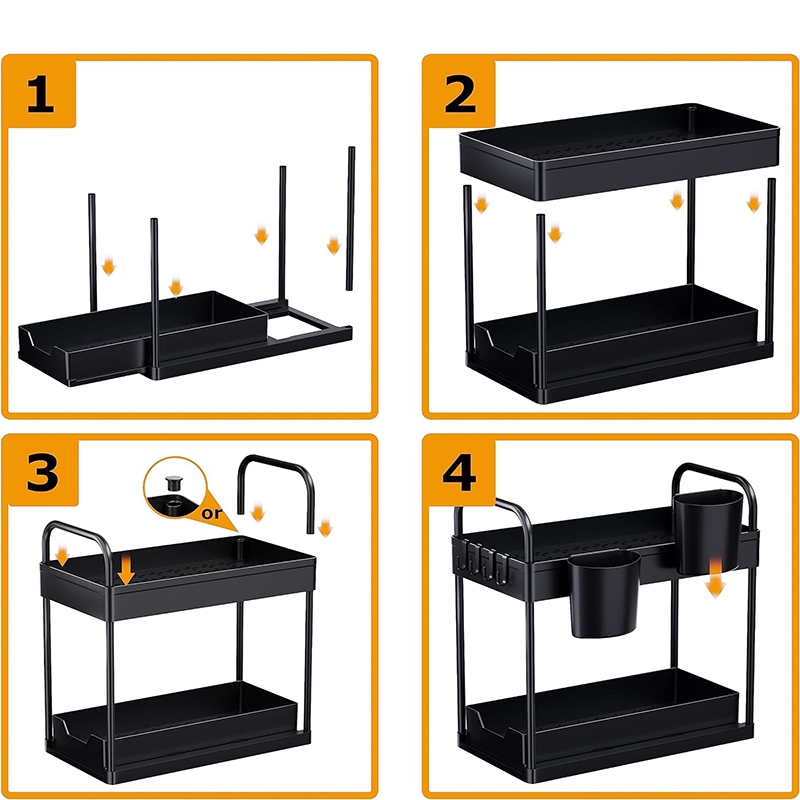 1

2

3

or

4