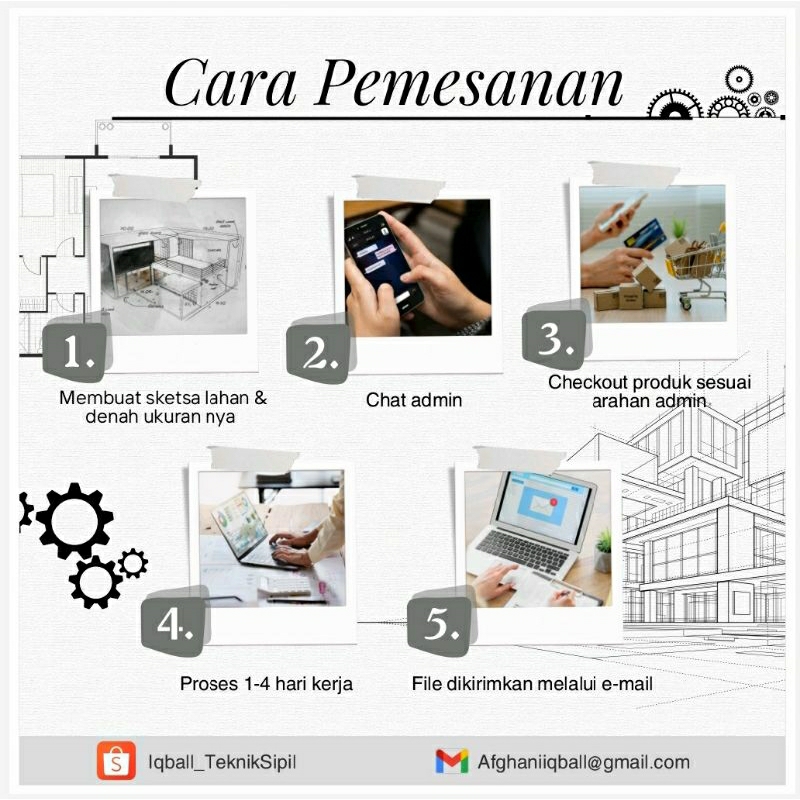 Cara Pemesanan

1.
Membuat sketsa lahan & denah ukuran nya

2.
Chat admin

3.
Checkout produk sesuai arahan admin

4.
Proses 1-4 hari kerja

5.
File dikirimkan melalui e-mail

Iqball_TeknikSipil

Afghaniiqball@gmail.com