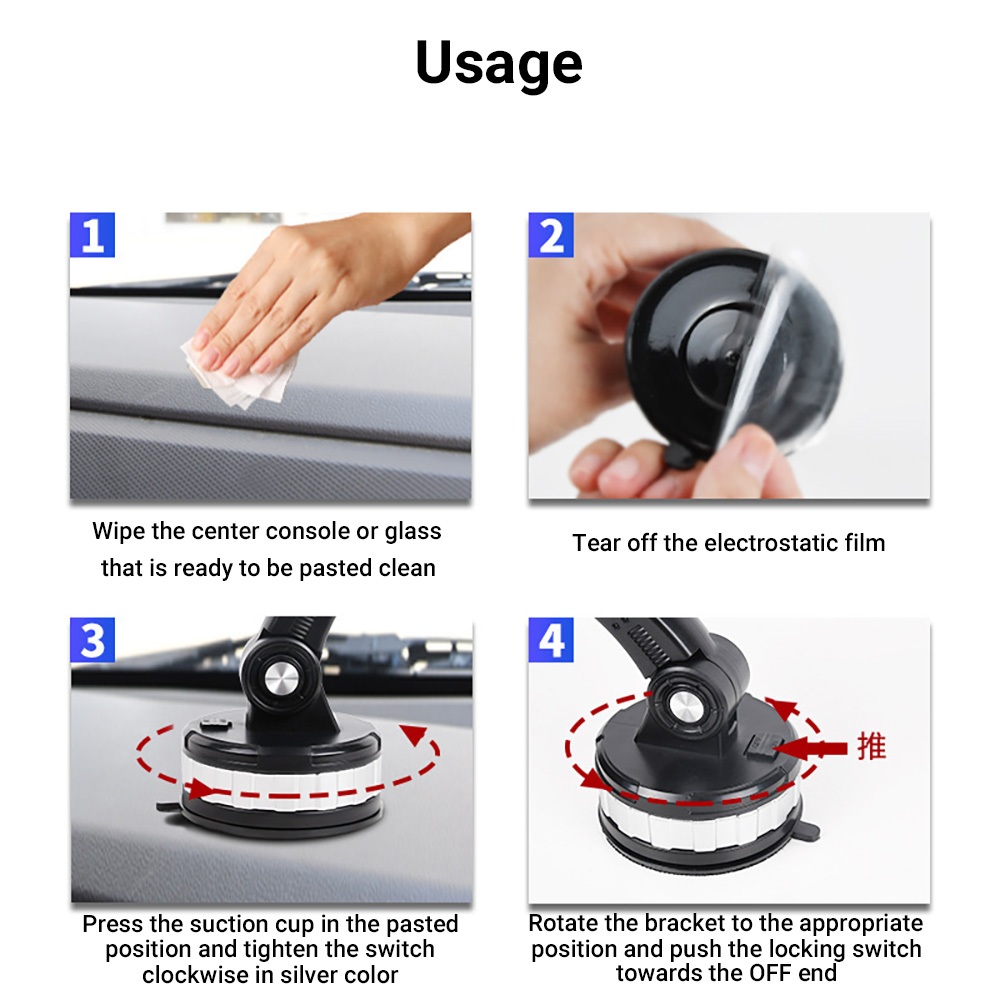 Usage

1

Wipe the center console or glass that is ready to be pasted clean

2

Tear off the electrostatic film

3

Press the suction cup in the pasted position and tighten the switch clockwise in silver color

4

推

Rotate the bracket to the appropriate position and push the locking switch towards the OFF end