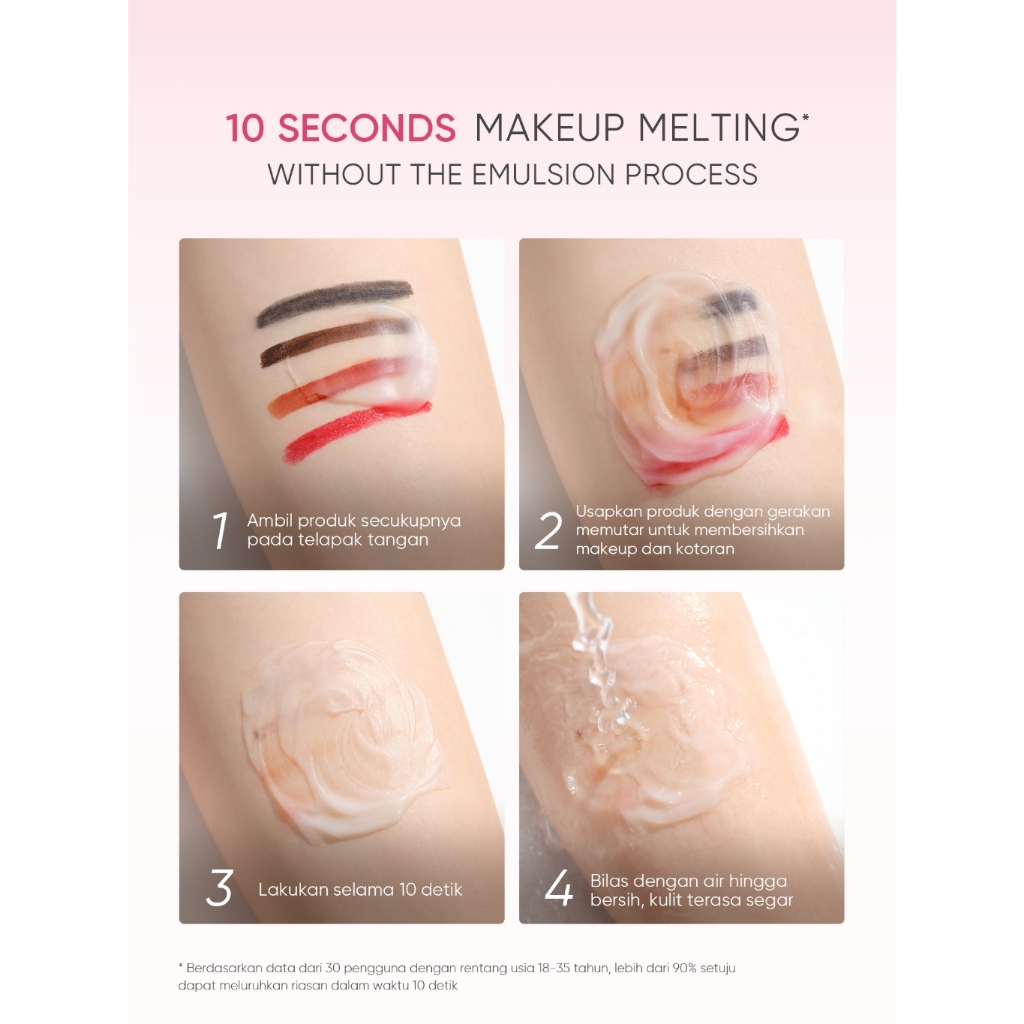 10 SECONDS MAKEUP MELTING*
WITHOUT THE EMULSION PROCESS

1 Ambil produk secukupnya pada telapak tangan

2 Usapkan produk dengan gerakan memutar untuk membersihkan makeup dan kotoran

3 Lakukan selama 10 detik

4 Bilas dengan air hingga bersih, kulit terasa segar

* Berdasarkan data dari 30 pengguna dengan rentang usia 18-35 tahun, lebih dari 90% setuju dapat meluruhkan riasan dalam waktu 10 detik