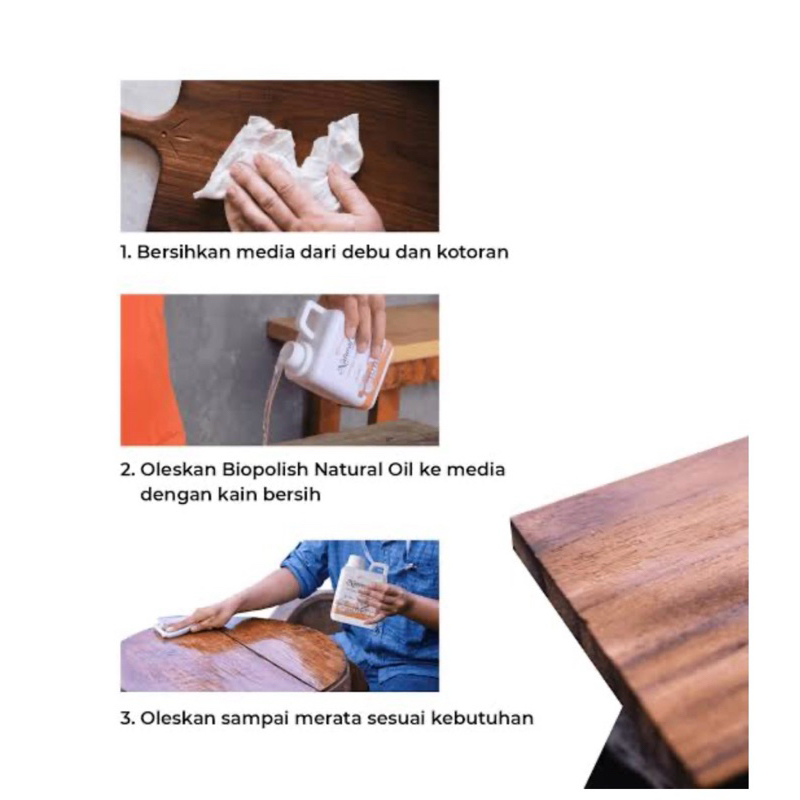 1. Bersihkan media dari debu dan kotoran

2. Oleskan Biopolish Natural Oil ke media dengan kain bersih

3. Oleskan sampai merata sesuai kebutuhan