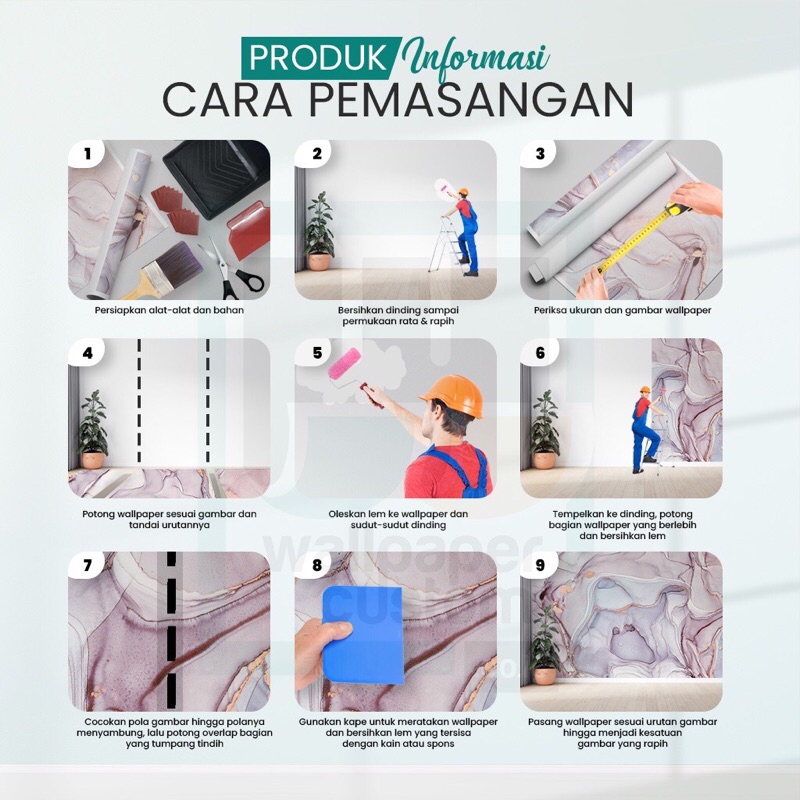 PRODUK Informasi
CARA PEMASANGAN

1
Persiapkan alat-alat dan bahan

2
Bersihkan dinding sampai permukaan rata & rapih

3
Periksa ukuran dan gambar wallpaper

4
Potong wallpaper sesuai gambar dan tandai urutannya

5
Oleskan lem ke wallpaper dan sudut-sudut dinding

6
Tempelkan ke dinding, potong bagian wallpaper yang berlebih dan bersihkan lem

7
Cocokan pola gambar hingga polanya menyambung, lalu potong overlap bagian yang tumpang tindih

8
Gunakan kape untuk meratakan wallpaper dan bersihkan lem yang tersisa dengan kain atau spons

9
Pasang wallpaper sesuai urutan gambar hingga menjadi kesatuan gambar yang rapih

wallpaper custom