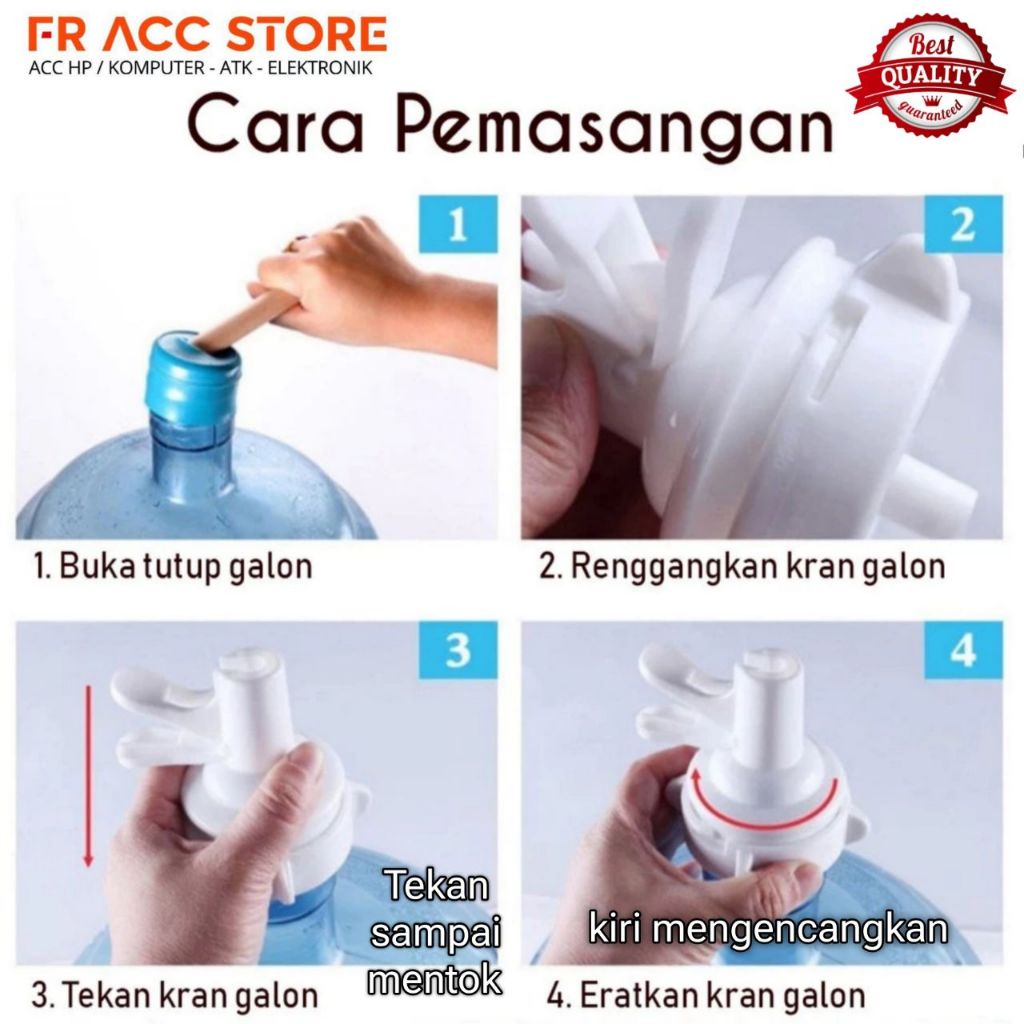 FR ACC STORE
ACC HP / KOMPUTER - ATK - ELEKTRONIK

Best QUALITY guaranteed

Cara Pemasangan

1

1. Buka tutup galon

2

2. Renggangkan kran galon

3

Tekan sampai mentok

3. Tekan kran galon

4

kiri mengencangkan

4. Eratkan kran galon