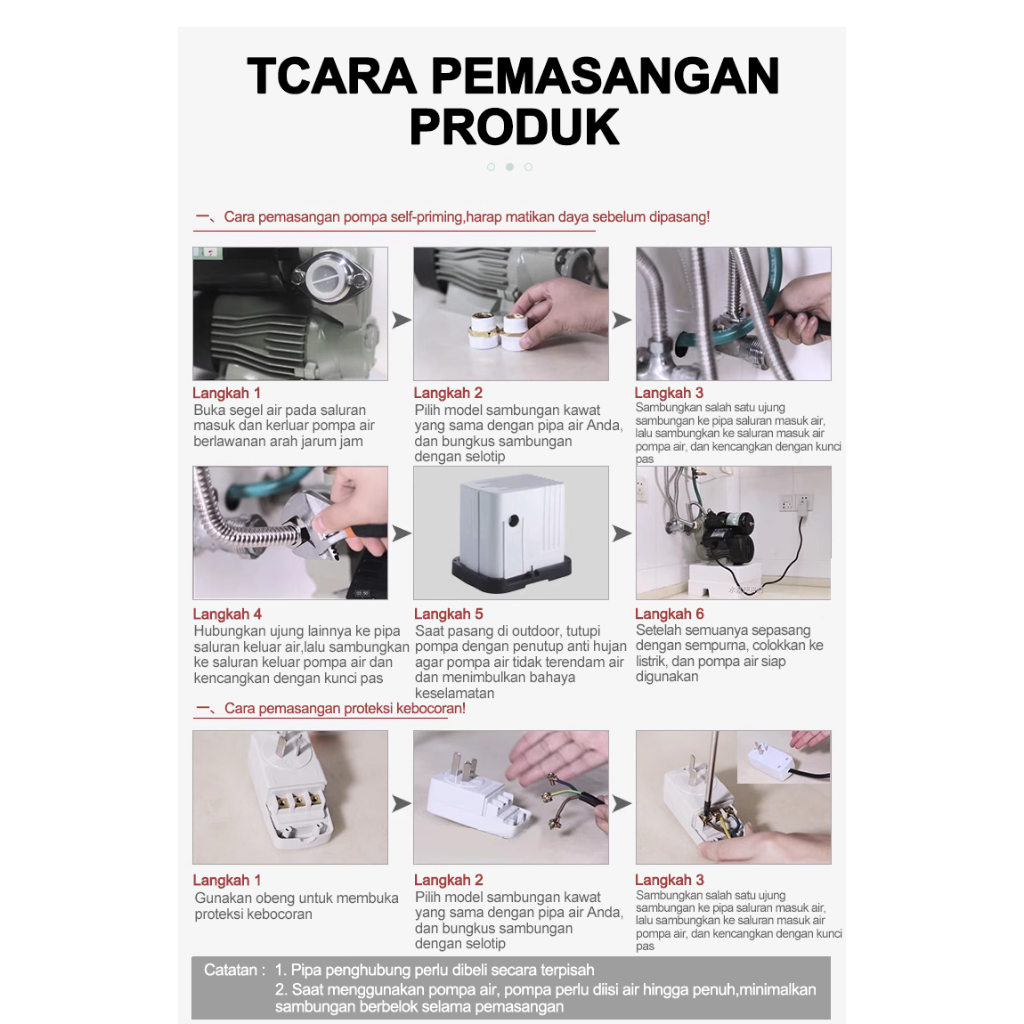 TCARA PEMASANGAN PRODUK

一、Cara pemasangan pompa self-priming,harap matikan daya sebelum dipasang!

Langkah 1
Buka segel air pada saluran masuk dan kerluar pompa air berlawanan arah jarum jam

Langkah 2
Pilih model sambungan kawat yang sama dengan pipa air Anda, dan bungkus sambungan dengan selotip

Langkah 3
Sambungkan salah satu ujung sambungan ke pipa saluran masuk air, lalu sambungkan ke saluran masuk air pompa air, dan kencangkan dengan kunci pas

Langkah 4
Hubungkan ujung lainnya ke pipa saluran keluar air,lalu sambungkan ke saluran keluar pompa air dan kencangkan dengan kunci pas

Langkah 5
Saat pasang di outdoor, tutupi pompa dengan penutup anti hujan agar pompa air tidak terendam air dan menimbulkan bahaya keselamatan

Langkah 6
Setelah semuanya sepasang dengan sempurna, colokkan ke listrik, dan pompa air siap digunakan

一、Cara pemasangan proteksi kebocoran!

Langkah 1
Gunakan obeng untuk membuka proteksi kebocoran

Langkah 2
Pilih model sambungan kawat yang sama dengan pipa air Anda, dan bungkus sambungan dengan selotip

Langkah 3
Sambungkan salah satu ujung sambungan ke pipa saluran masuk air, lalu sambungkan ke saluran masuk air pompa air, dan kencangkan dengan kunci pas

Catatan : 1. Pipa penghubung perlu dibeli secara terpisah
2. Saat menggunakan pompa air, pompa perlu diisi air hingga penuh,minimalkan sambungan berbelok selama pemasangan