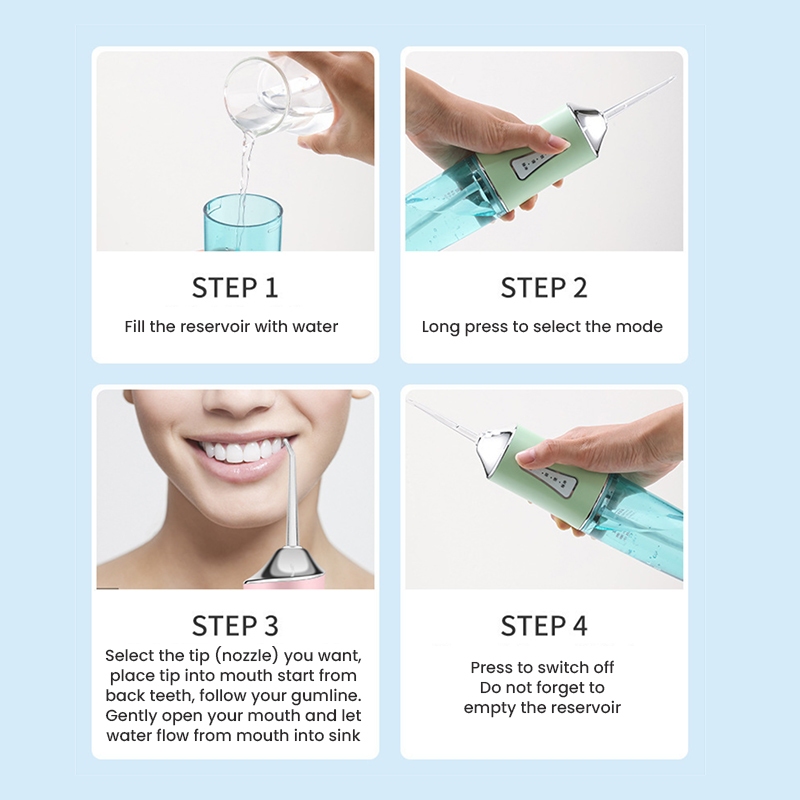 STEP 1
Fill the reservoir with water

STEP 2
Long press to select the mode

STEP 3
Select the tip (nozzle) you want, place tip into mouth start from back teeth, follow your gumline. Gently open your mouth and let water flow from mouth into sink

STEP 4
Press to switch off
Do not forget to
empty the reservoir