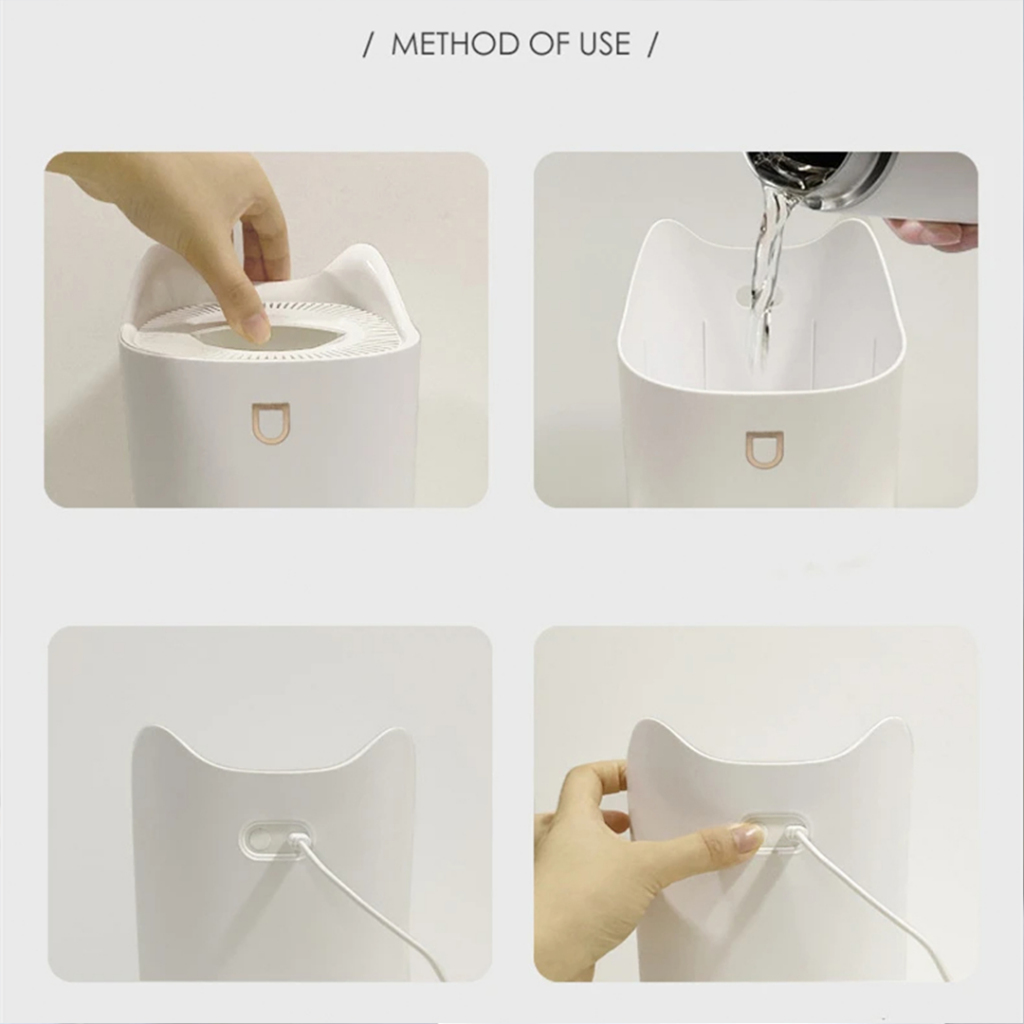 / METHOD OF USE /