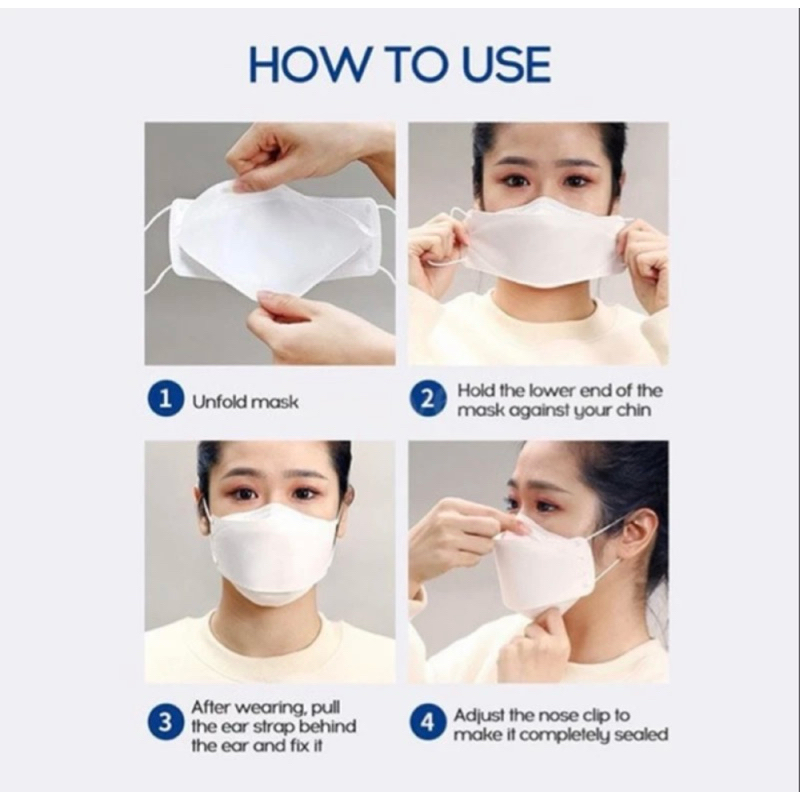 HOW TO USE

1 Unfold mask

2 Hold the lower end of the mask against your chin

3 After wearing, pull the ear strap behind the ear and fix it

4 Adjust the nose clip to make it completely sealed