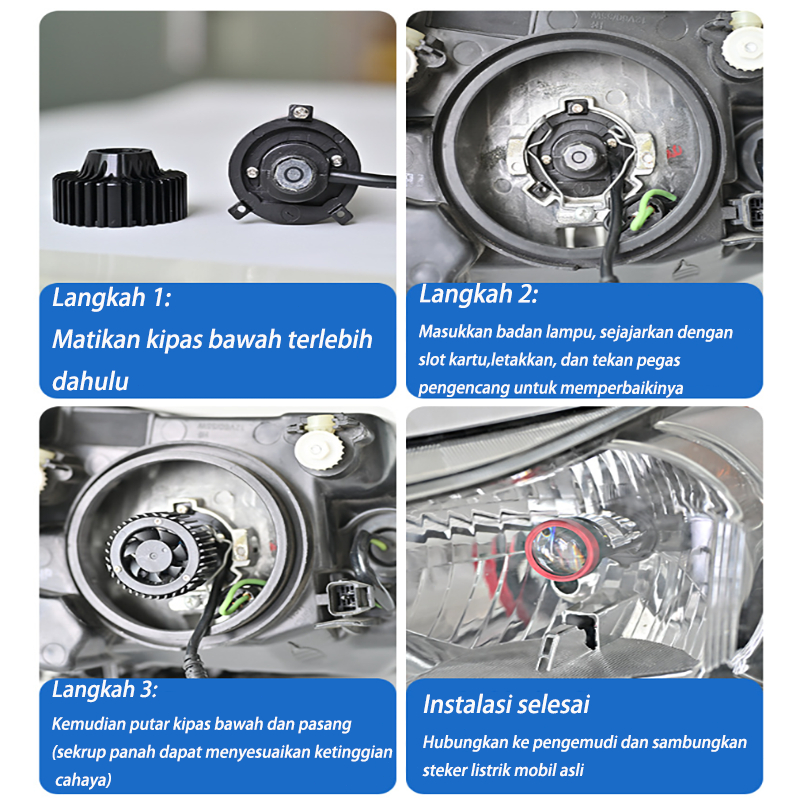 Langkah 1:
Matikan kipas bawah terlebih dahulu

Langkah 2:
Masukkan badan lampu, sejajarkan dengan slot kartu,letakkan, dan tekan pegas pengencang untuk memperbaikinya

Langkah 3:
Kemudian putar kipas bawah dan pasang (sekrup panah dapat menyesuaikan ketinggian cahaya)

Instalasi selesai
Hubungkan ke pengemudi dan sambungkan steker listrik mobil asli