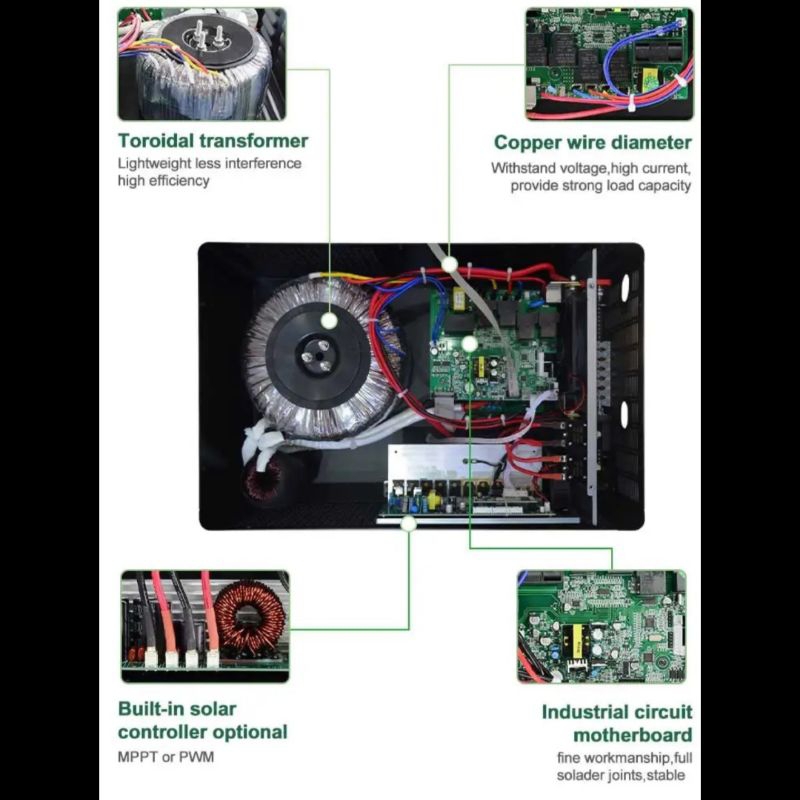 Toroidal transformer
Lightweight less interference high efficiency

Copper wire diameter
Withstand voltage,high current, provide strong load capacity

Built-in solar controller optional
MPPT or PWM

Industrial circuit motherboard
fine workmanship,full solader joints,stable