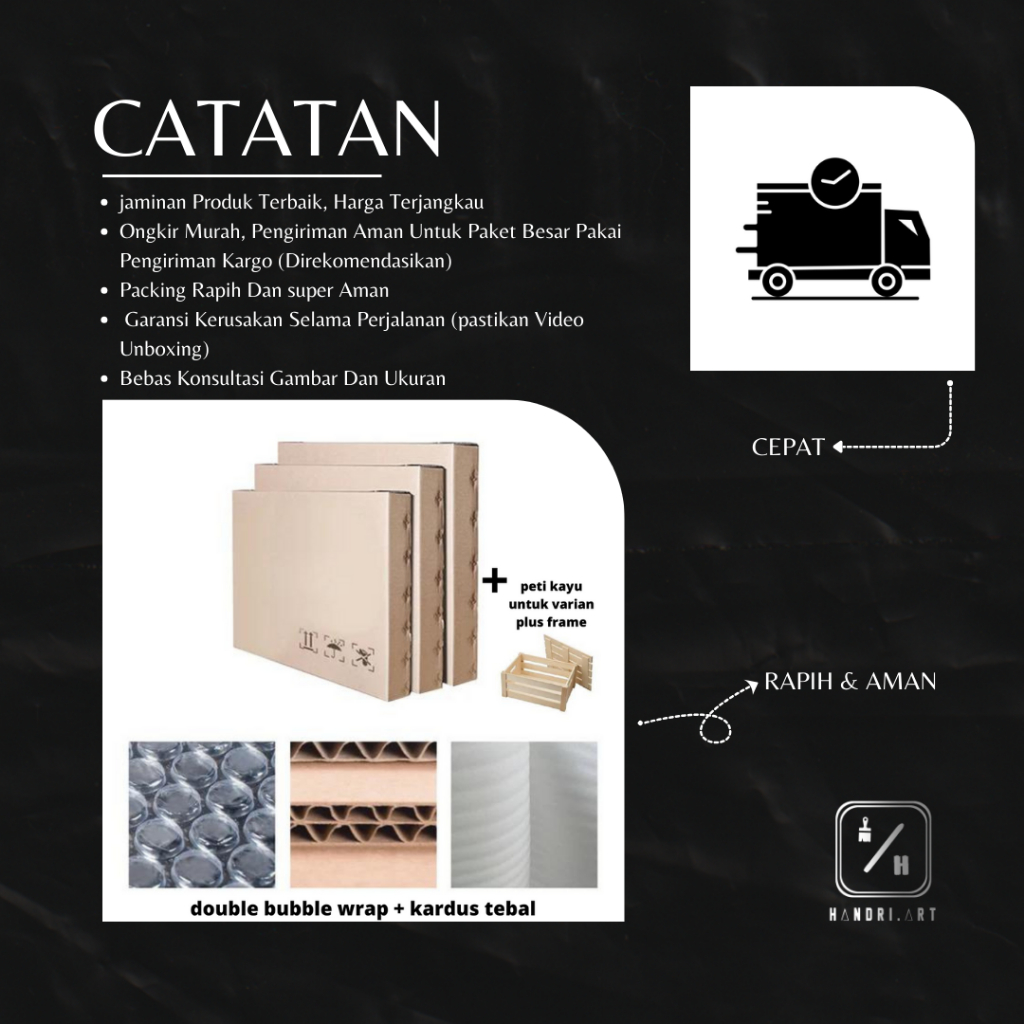 CATATAN

- jaminan Produk Terbaik, Harga Terjangkau
- Ongkir Murah, Pengiriman Aman Untuk Paket Besar Pakai Pengiriman Kargo (Direkomendasikan)
- Packing Rapih Dan super Aman
- Garansi Kerusakan Selama Perjalanan (pastikan Video Unboxing)
- Bebas Konsultasi Gambar Dan Ukuran

CEPAT

+ peti kayu untuk varian plus frame

RAPIH & AMAN

double bubble wrap + kardus tebal

H

HANDRI.ART