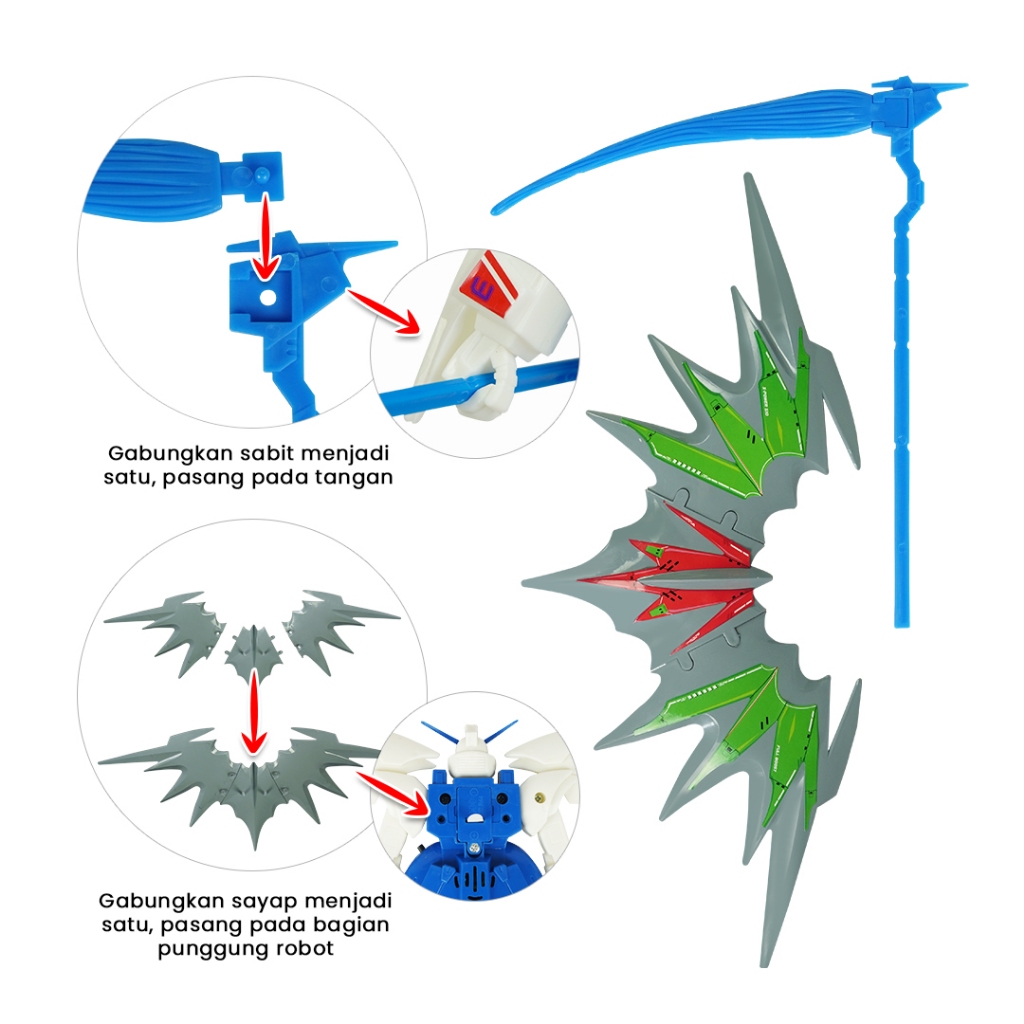 Gabungkan sabit menjadi satu, pasang pada tangan

Gabungkan sayap menjadi satu, pasang pada bagian punggung robot