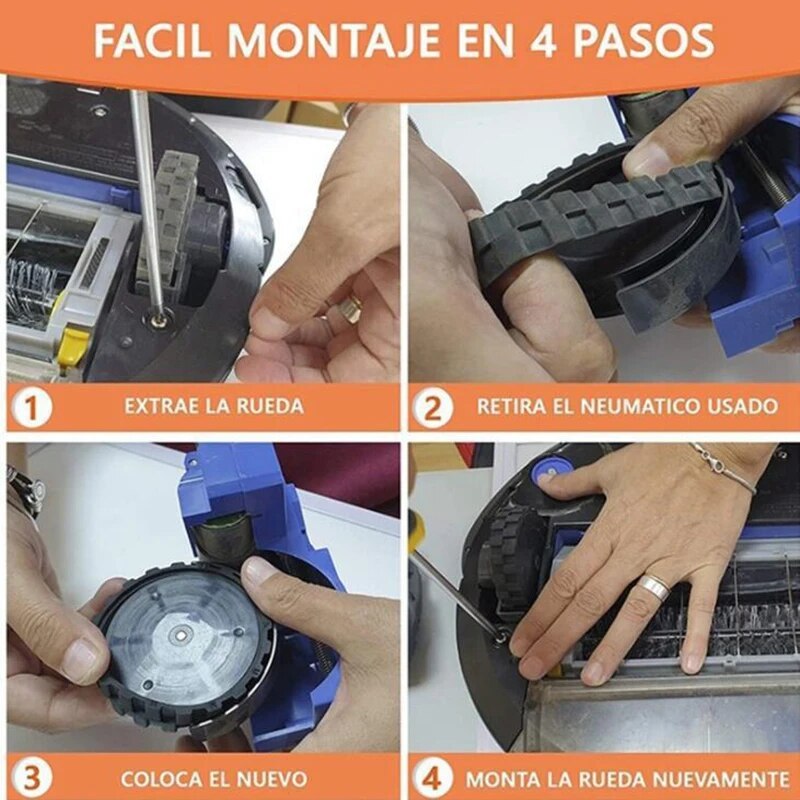 FACIL MONTAJE EN 4 PASOS

1 EXTRAE LA RUEDA

2 RETIRA EL NEUMATICO USADO

3 COLOCA EL NUEVO

4 MONTA LA RUEDA NUEVAMENTE