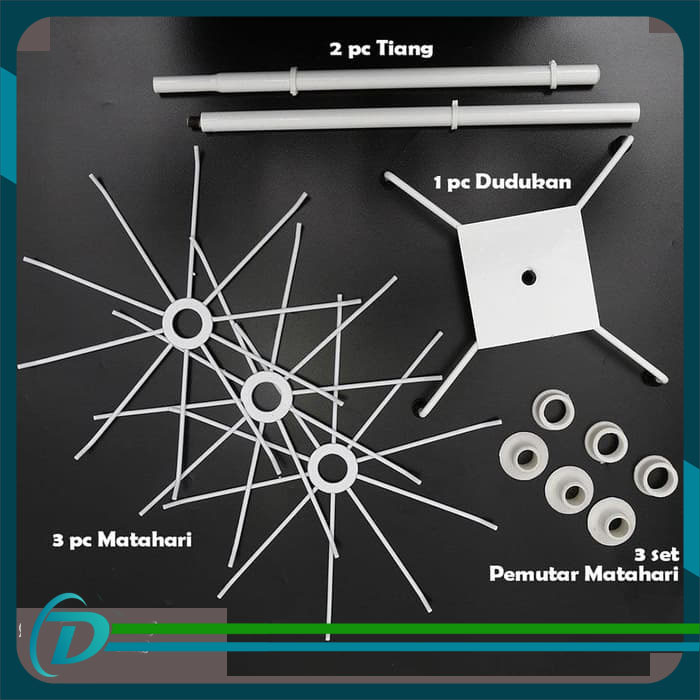 2 pc Tiang

1 pc Dudukan

3 pc Matahari

3 set
Pemutar Matahari

D