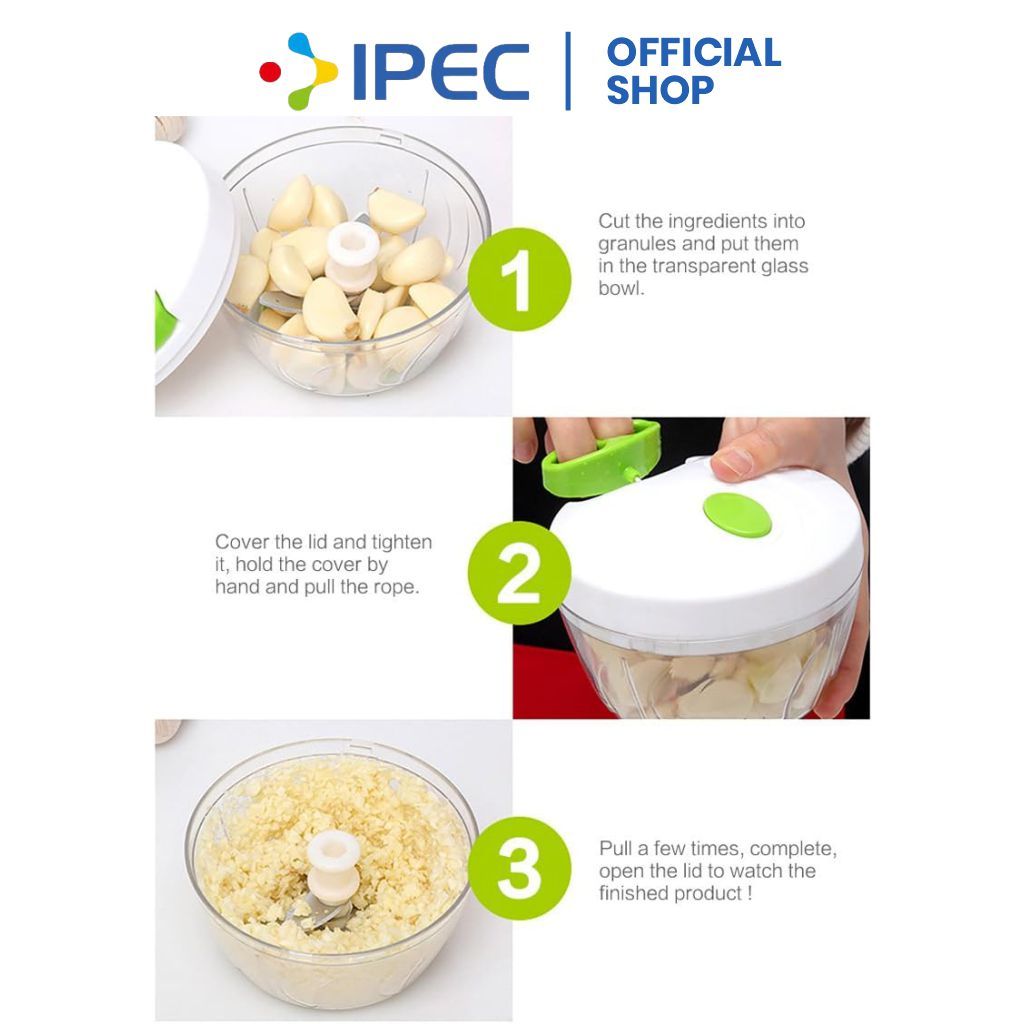 IPEC | OFFICIAL SHOP

1

Cut the ingredients into granules and put them in the transparent glass bowl.

Cover the lid and tighten it, hold the cover by hand and pull the rope.

2

3

Pull a few times, complete, open the lid to watch the finished product !