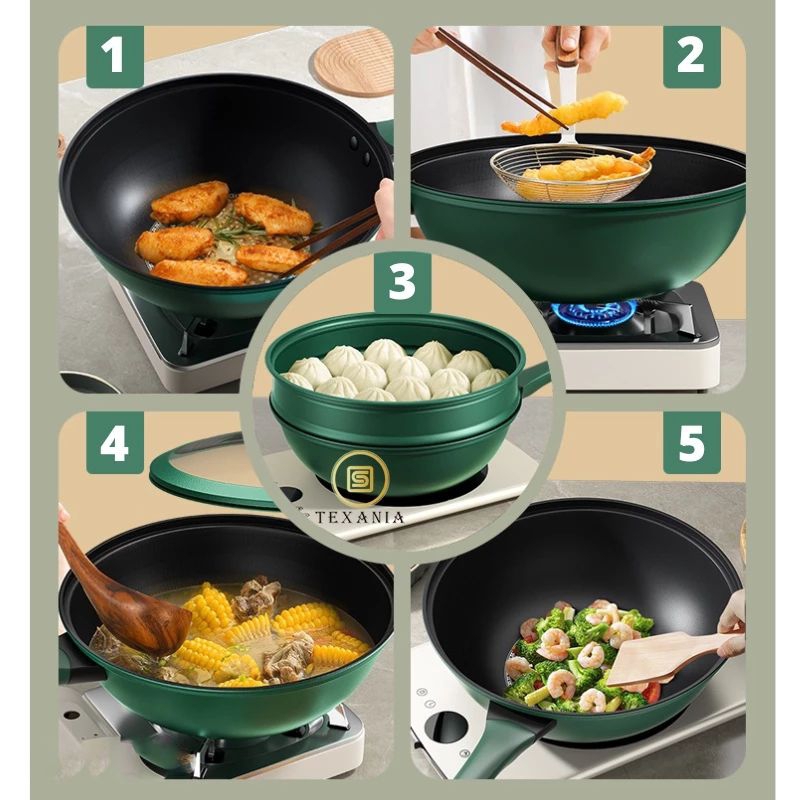 1

2

3

4

5

S

TEXANIA