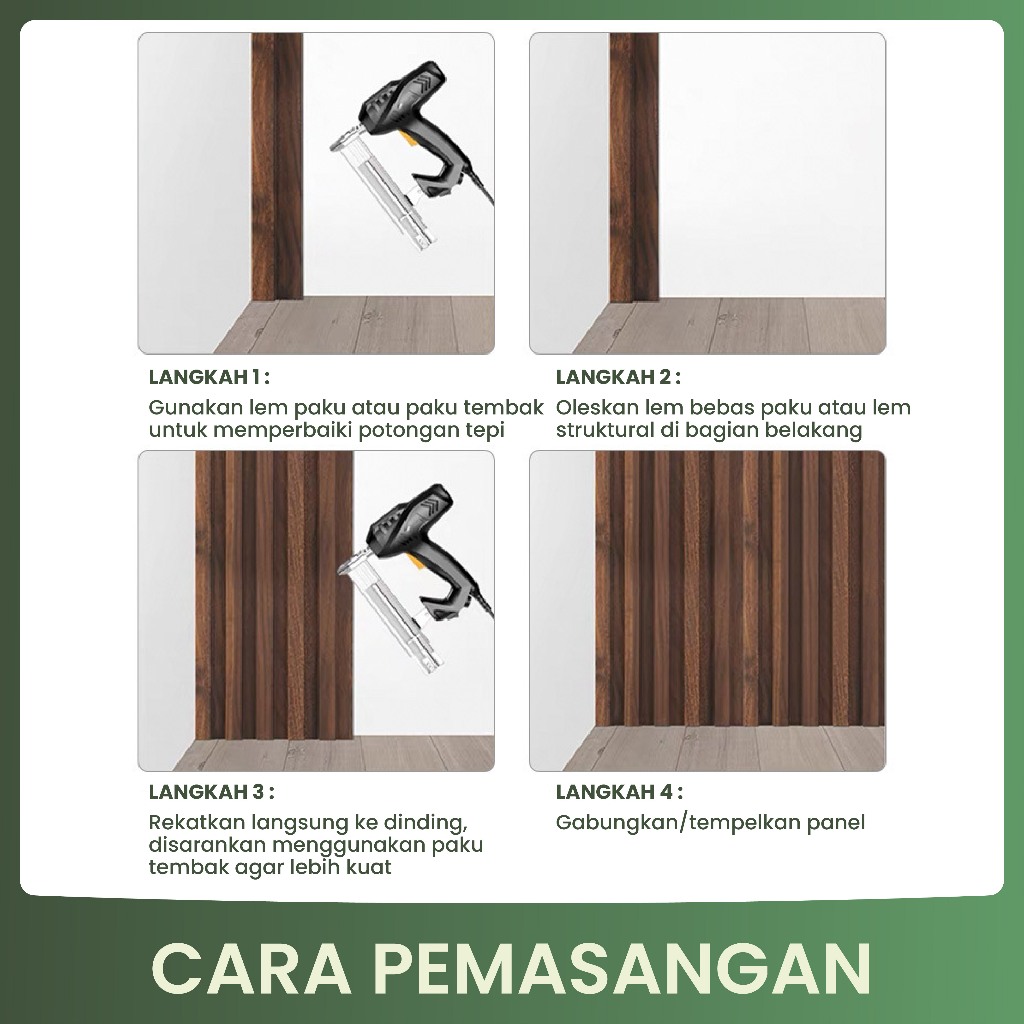 LANGKAH 1 :

Gunakan lem paku atau paku tembak untuk memperbaiki potongan tepi

LANGKAH 2 :

Oleskan lem bebas paku atau lem struktural di bagian belakang

LANGKAH 3 :

Rekatkan langsung ke dinding, disarankan menggunakan paku tembak agar lebih kuat

LANGKAH 4 :

Gabungkan/tempelkan panel

CARA PEMASANGAN