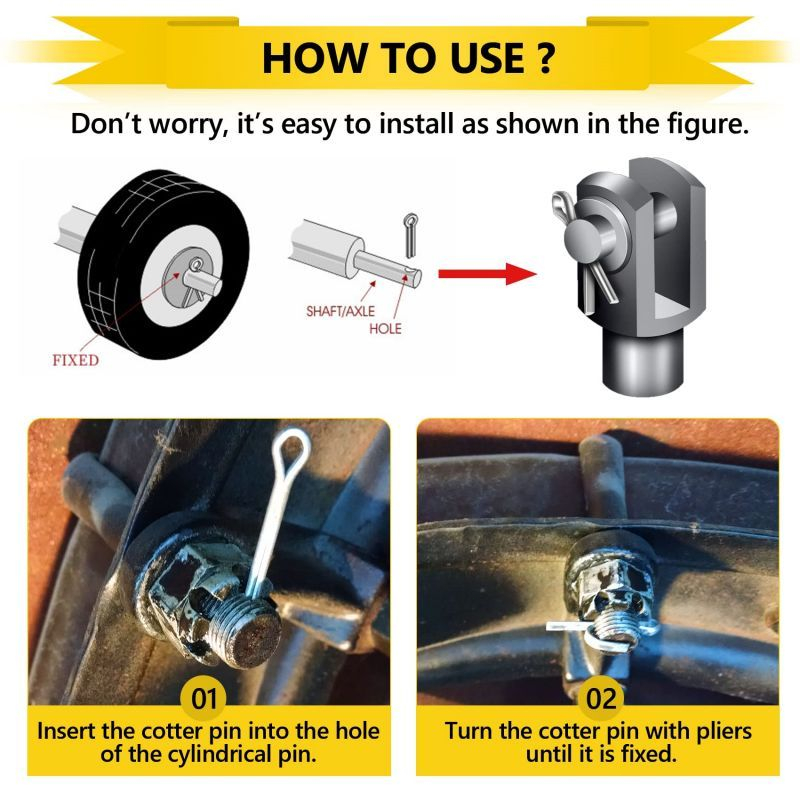 HOW TO USE ?

Don't worry, it's easy to install as shown in the figure.

FIXED

SHAFT/AXLE

HOLE

01

Insert the cotter pin into the hole of the cylindrical pin.

02

Turn the cotter pin with pliers until it is fixed.