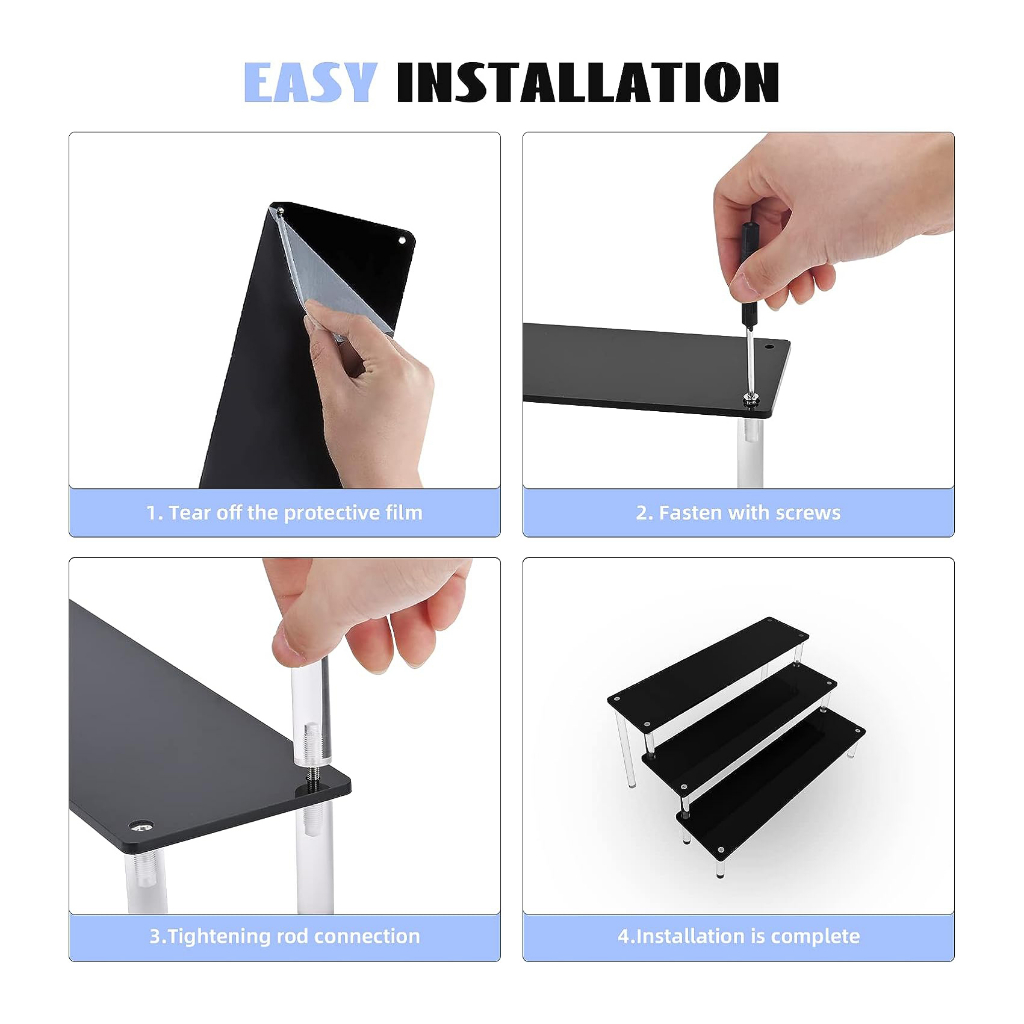 EASY INSTALLATION

1. Tear off the protective film

2. Fasten with screws

3.Tightening rod connection

4.Installation is complete