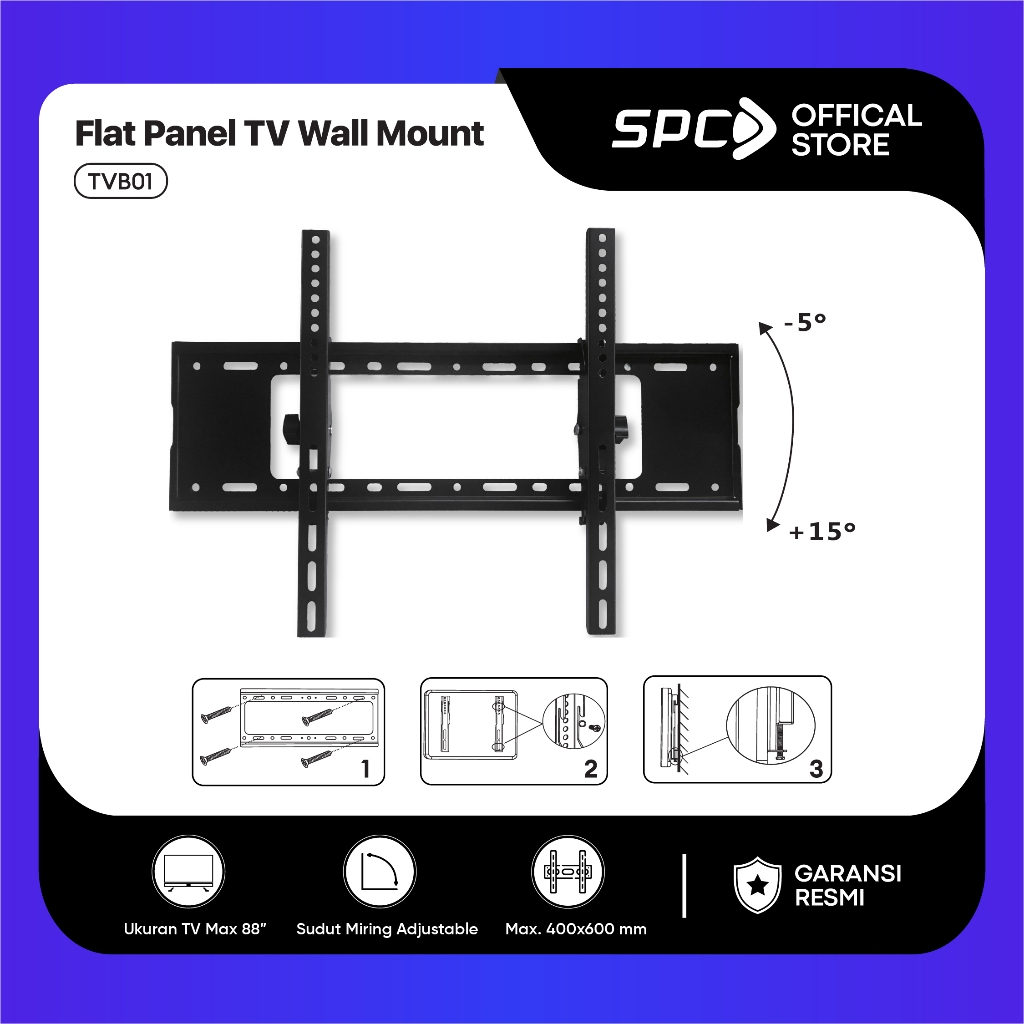 Flat Panel TV Wall Mount

TVB01

SPC OFFICAL STORE

-5°

+15°

1

2

3

Ukuran TV Max 88"

Sudut Miring Adjustable

Max. 400x600 mm

GARANSI RESMI