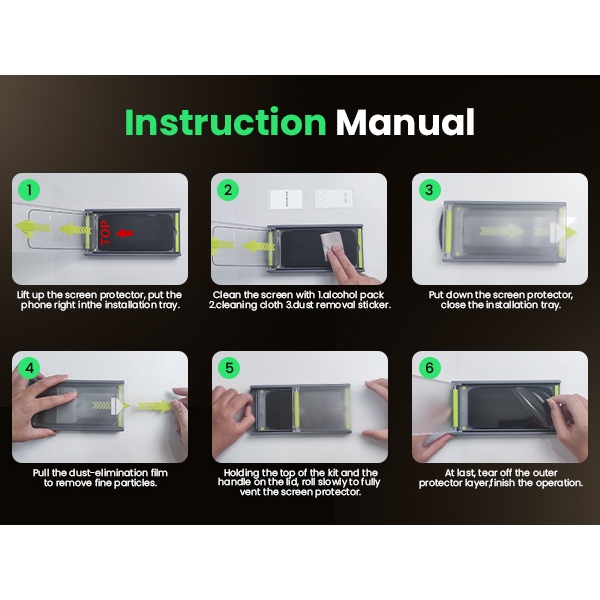 Instruction Manual

1

TOP

Lift up the screen protector, put the phone right inthe installation tray.

2

Clean the screen with 1.alcohol pack 2.cleaning cloth 3.dust removal sticker.

3

Put down the screen protector, close the installation tray.

4

Pull the dust-elimination film to remove fine particles.

5

Holding the top of the kit and the handle on the lid, roll slowly to fully vent the screen protector.

6

At last, tear off the outer protector layer,finish the operation.