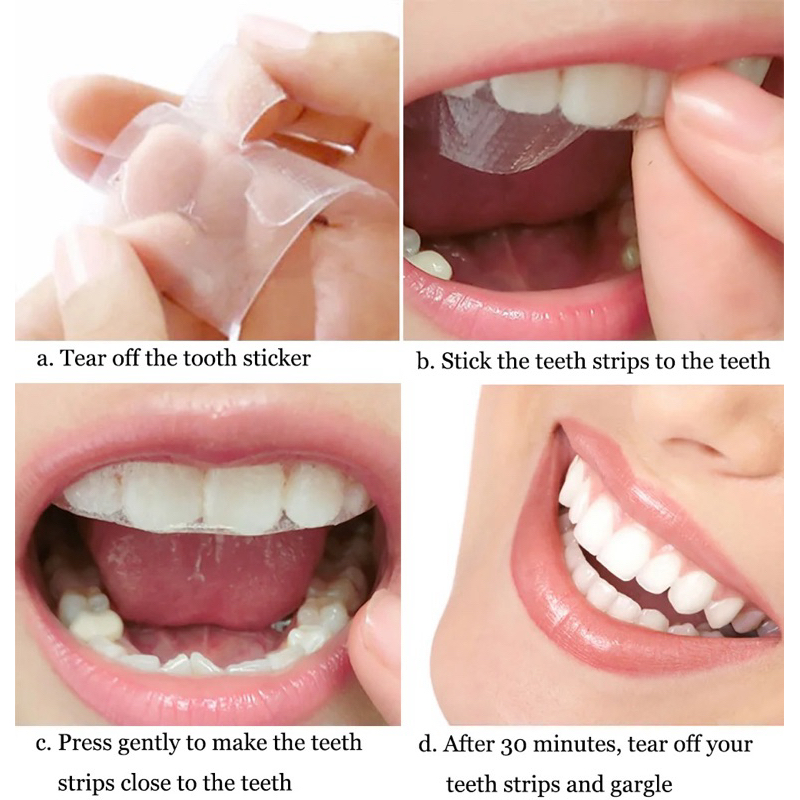 a. Tear off the tooth sticker

b. Stick the teeth strips to the teeth

c. Press gently to make the teeth strips close to the teeth

d. After 30 minutes, tear off your teeth strips and gargle